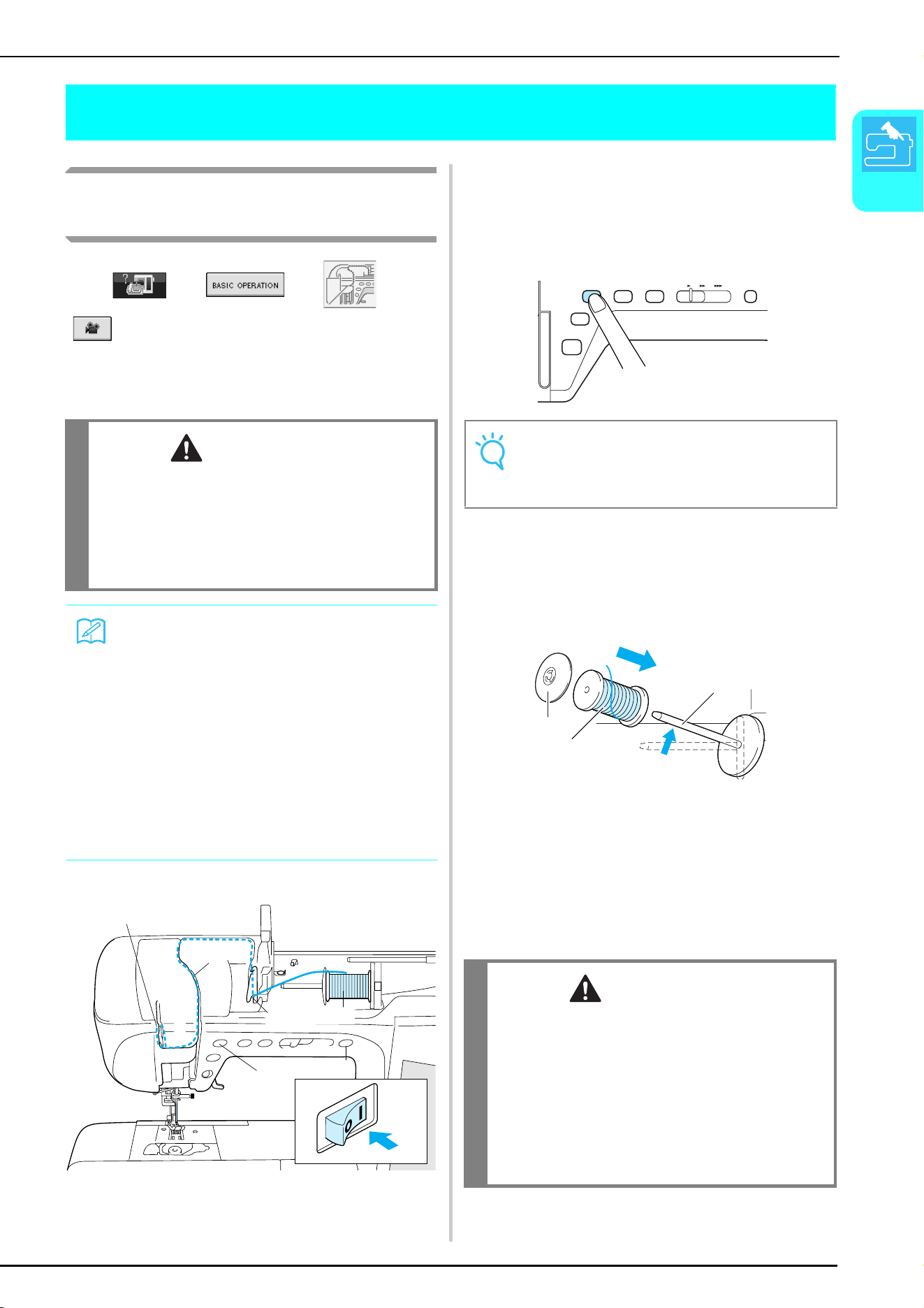 BASIC OPERATION