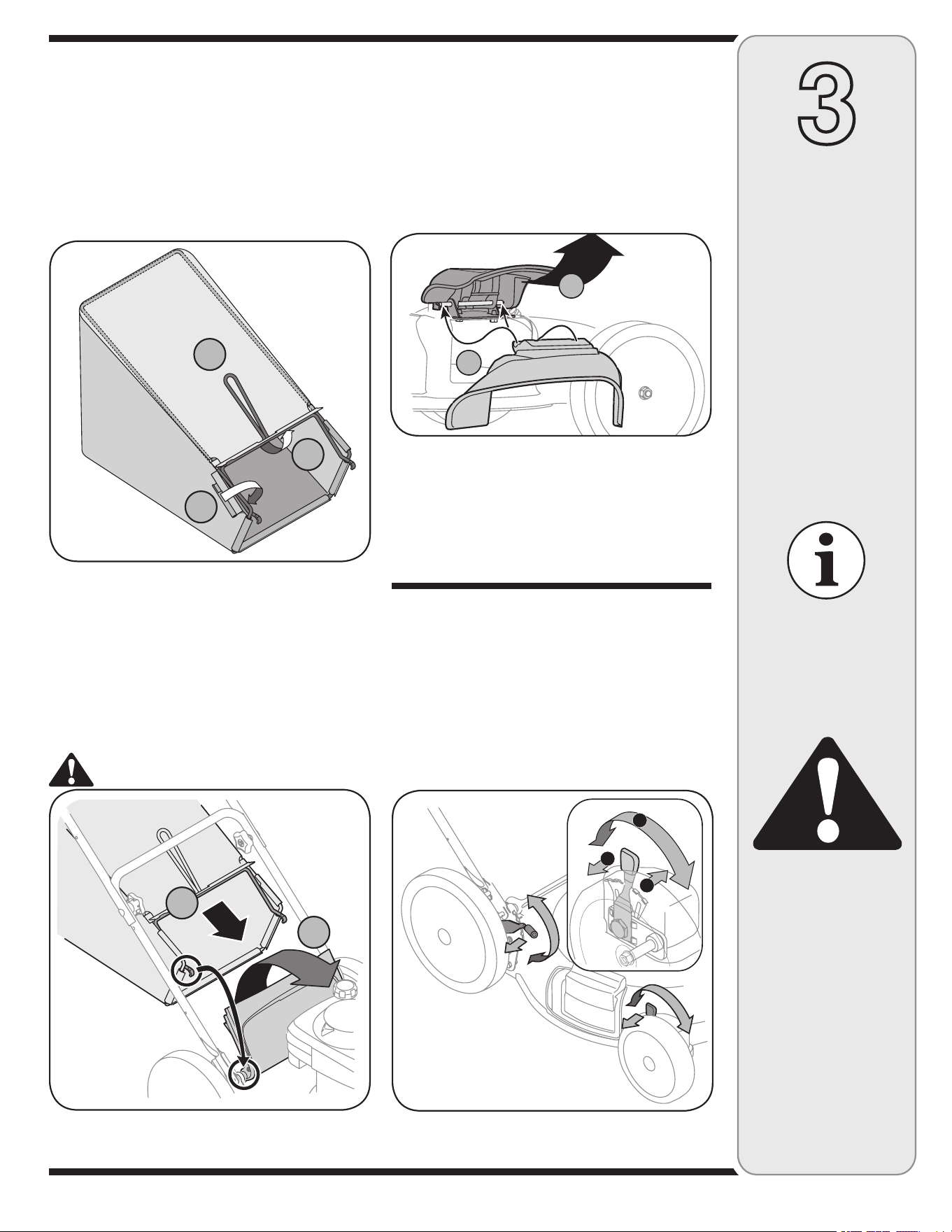 3