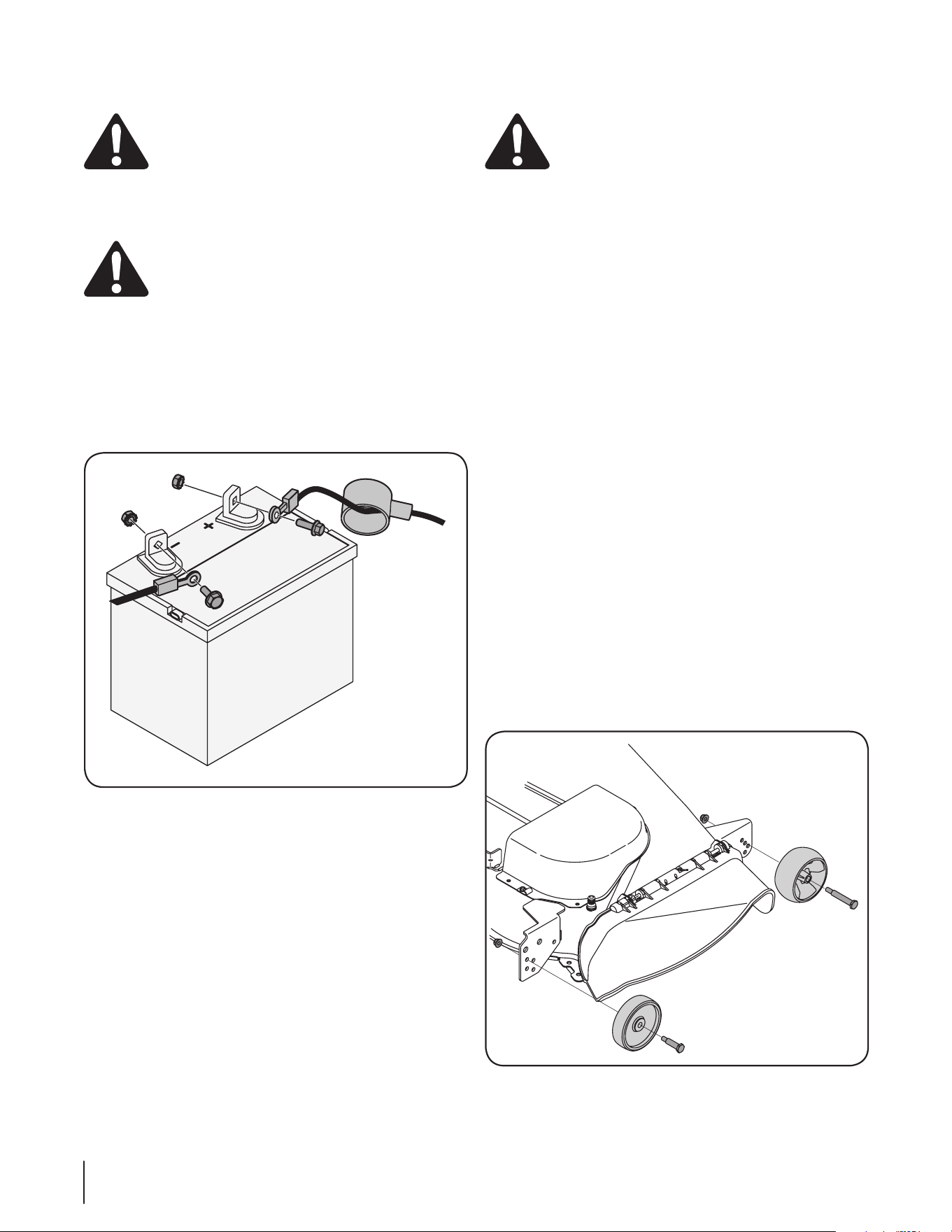 +
-