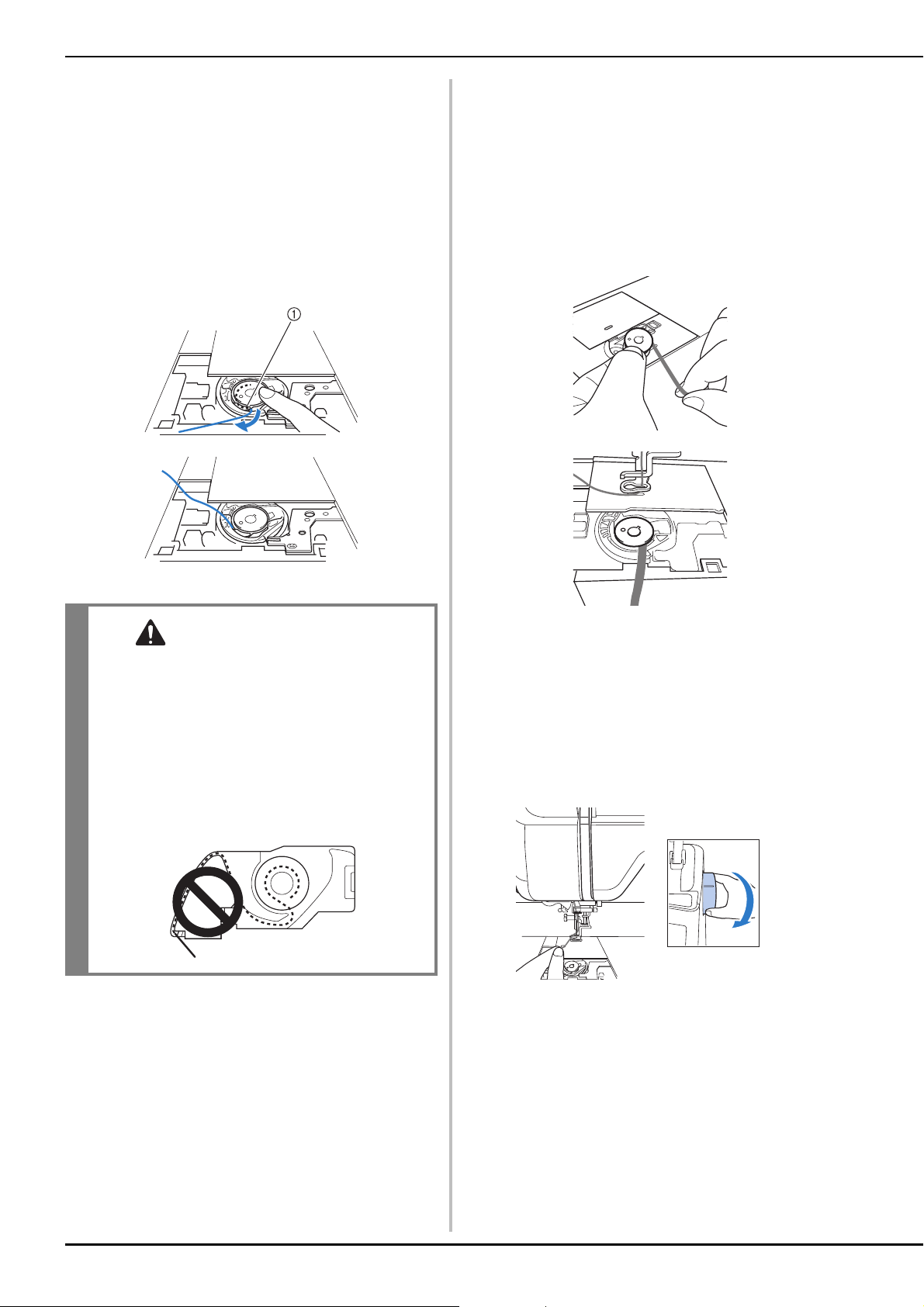 ①