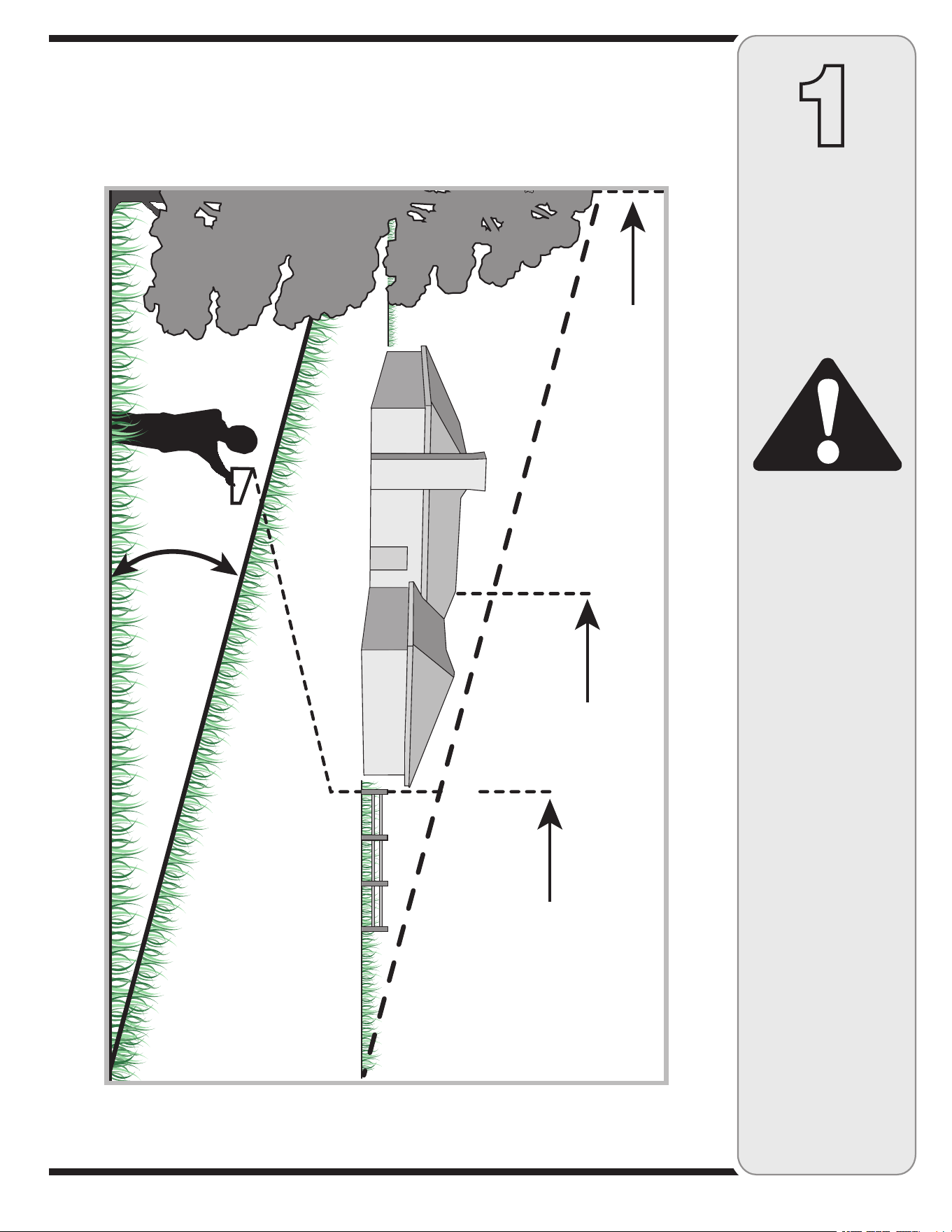 1