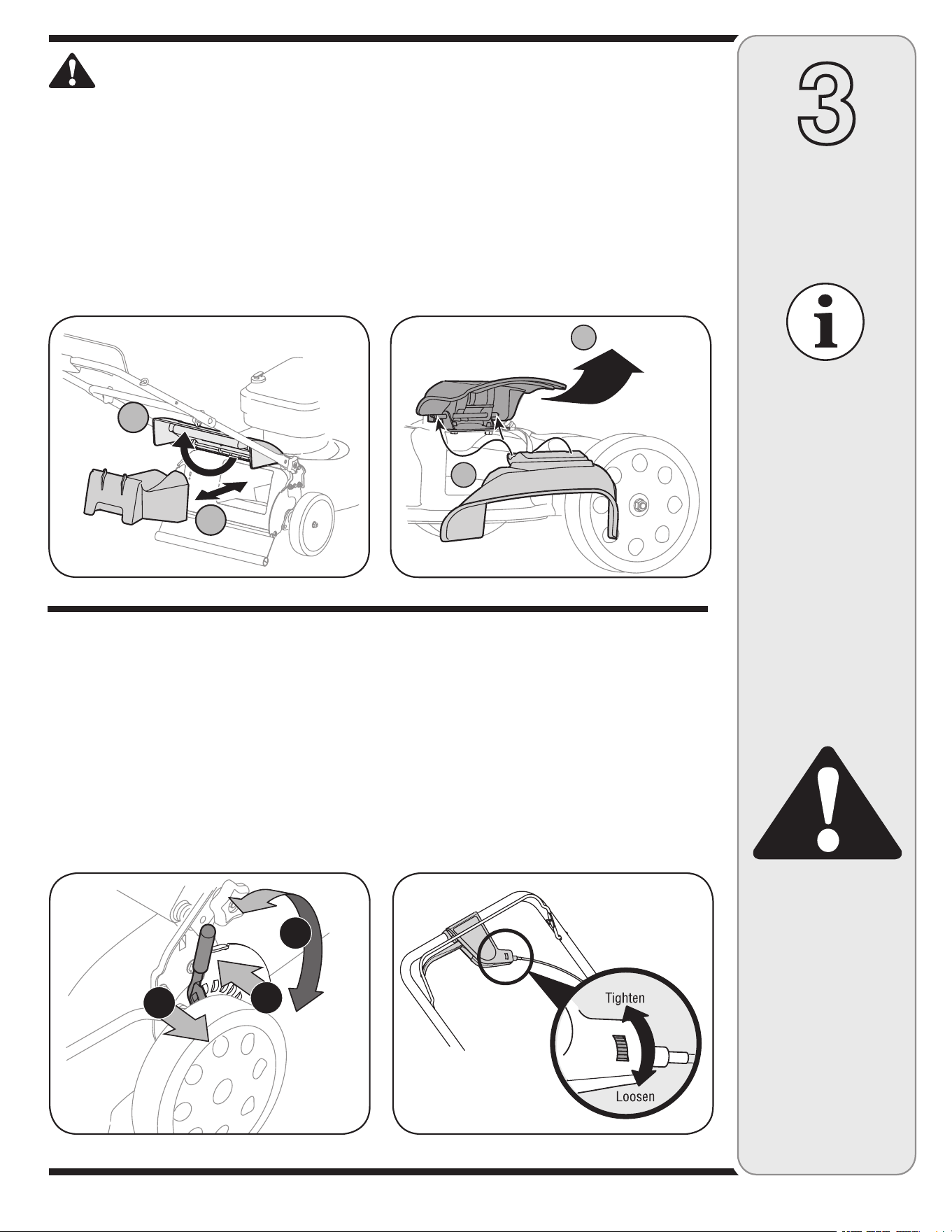 3

Tighten

Loosen