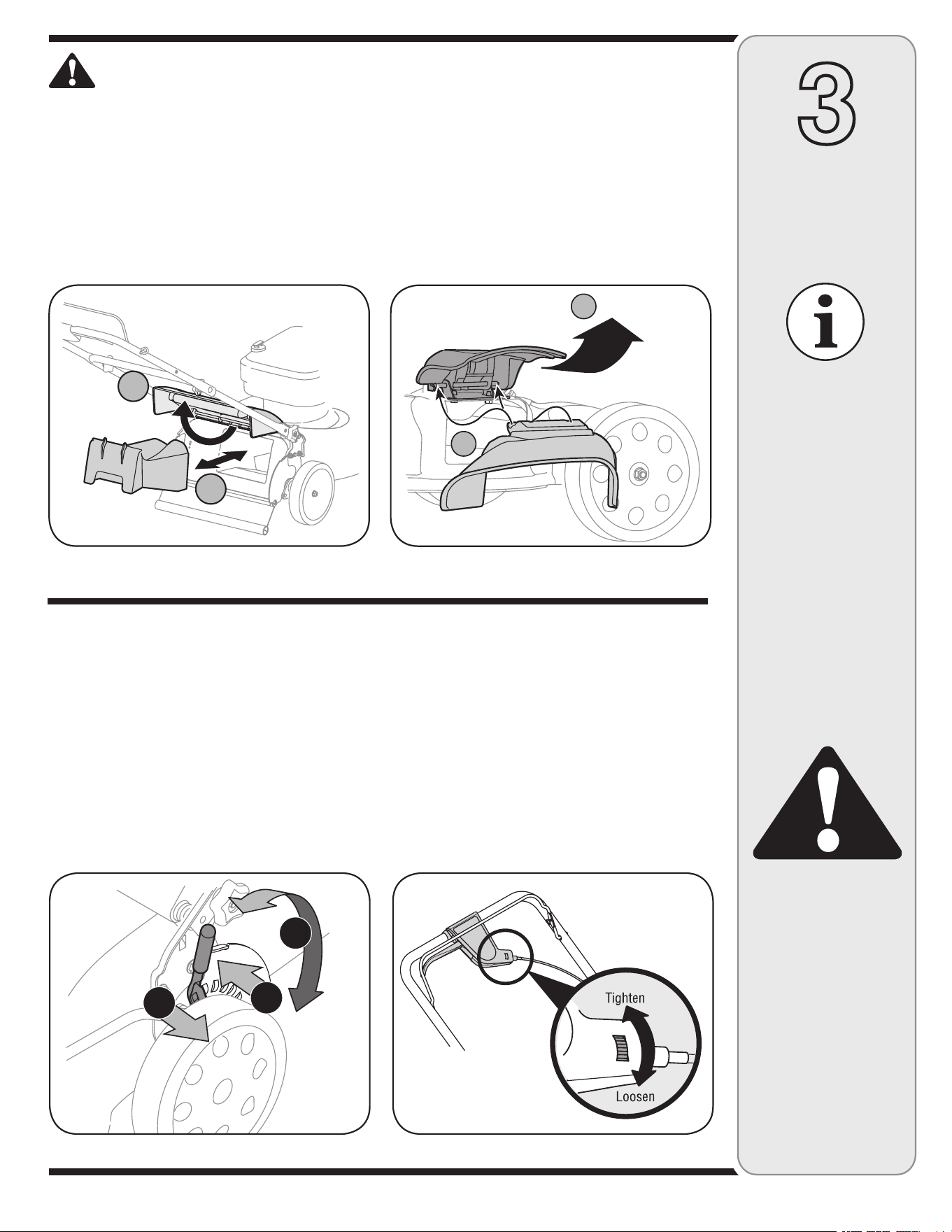 3

Tighten

Loosen