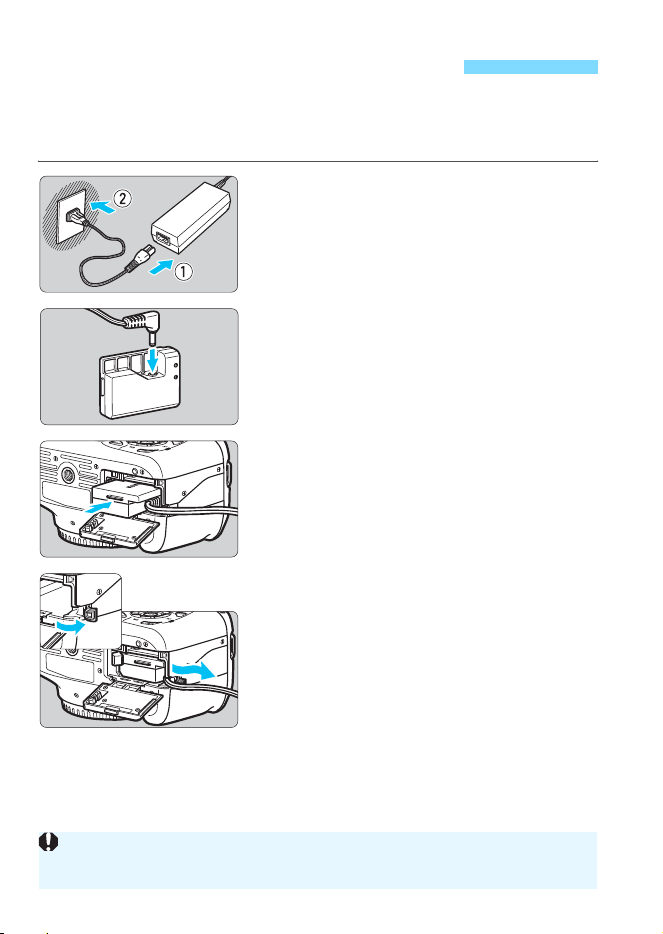 ②

①