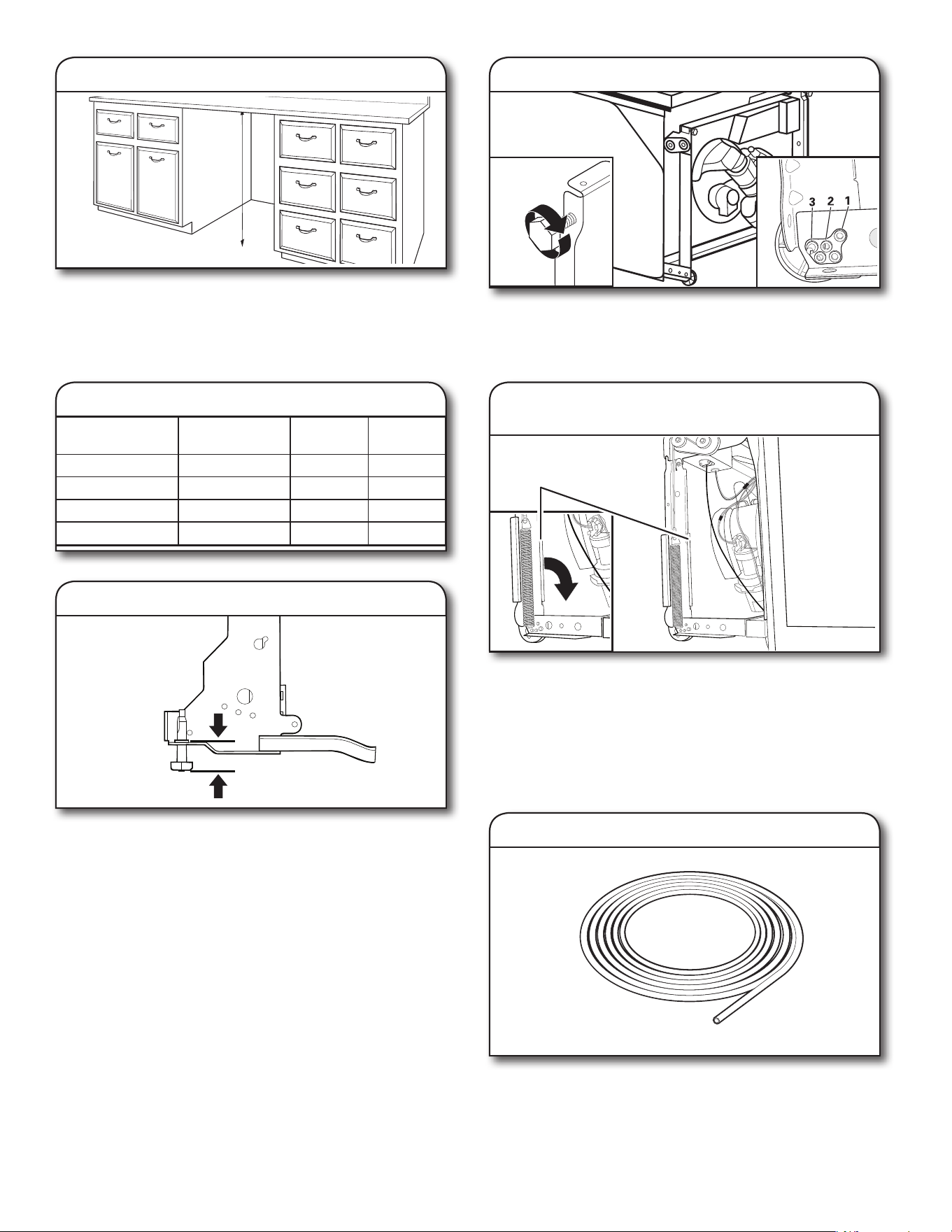 3 2 1