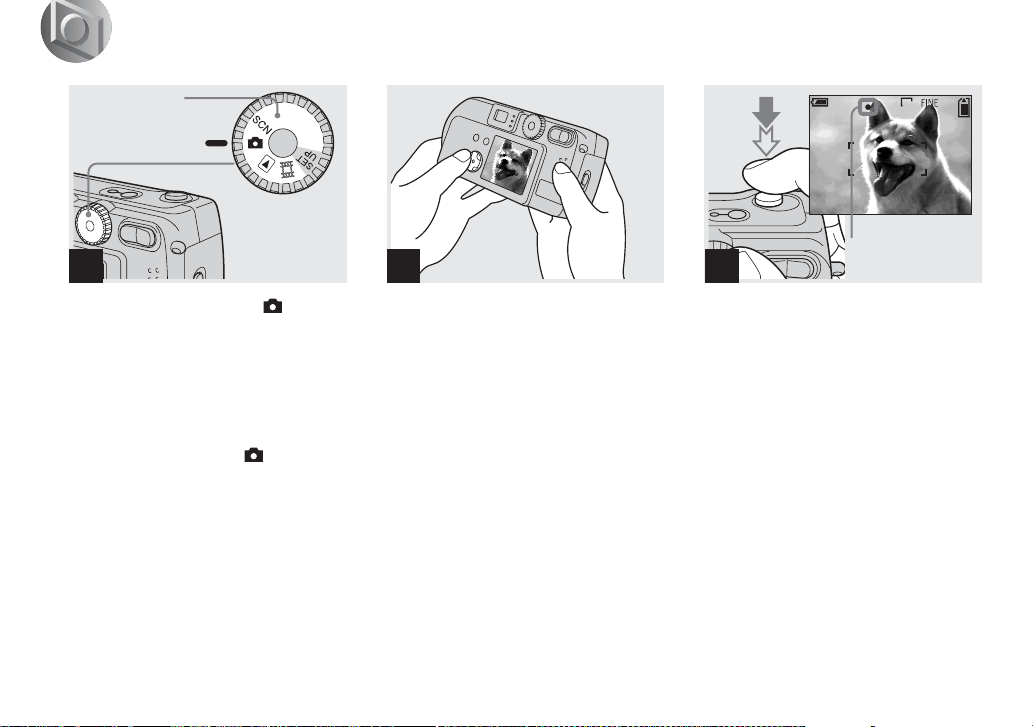 SCN
SET
FINE