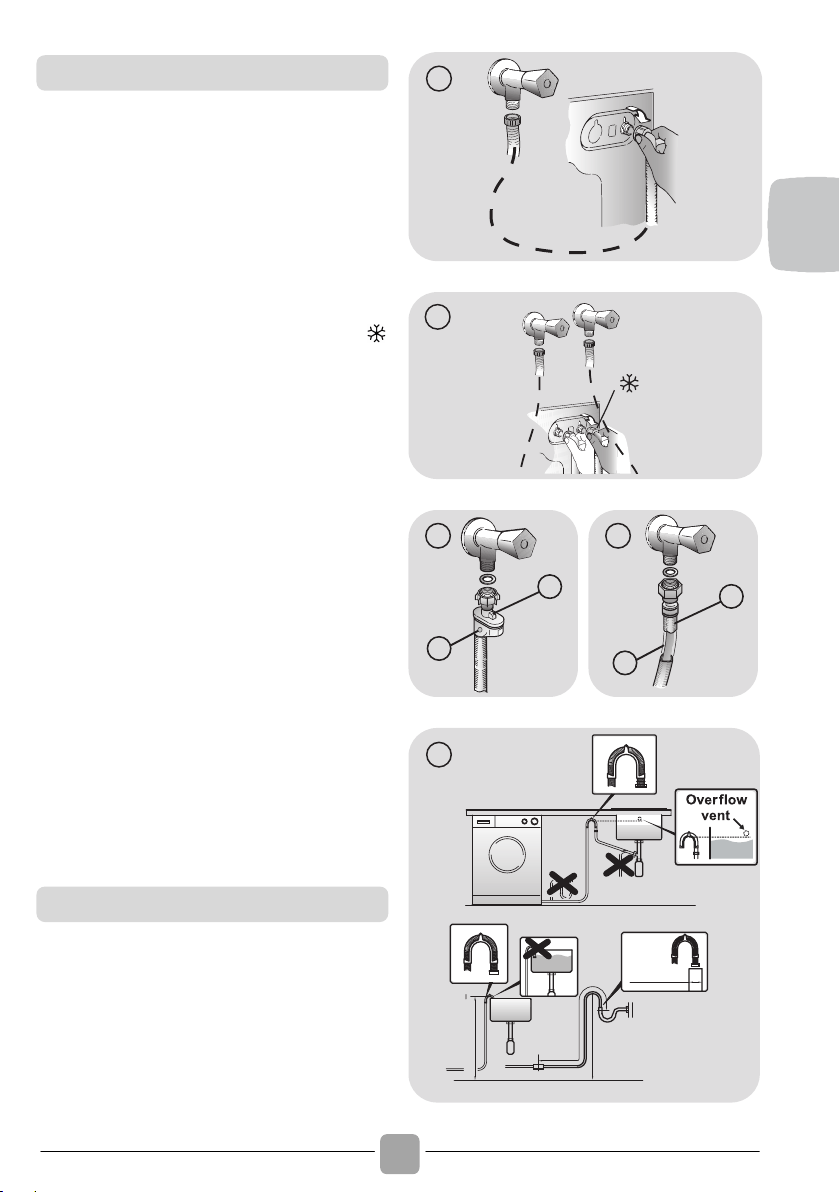 Overflow vent