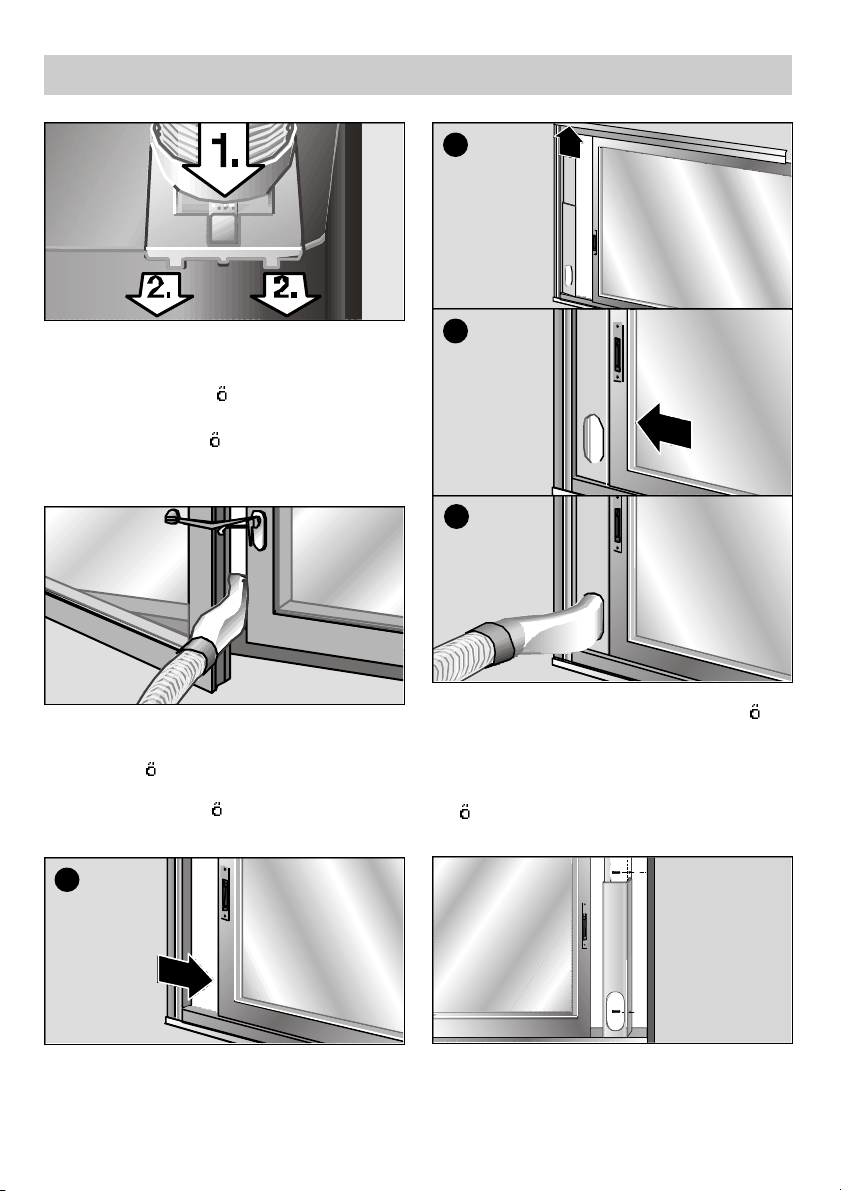 1.

2.

2.

ö

ö

ö

ö

ö

ö