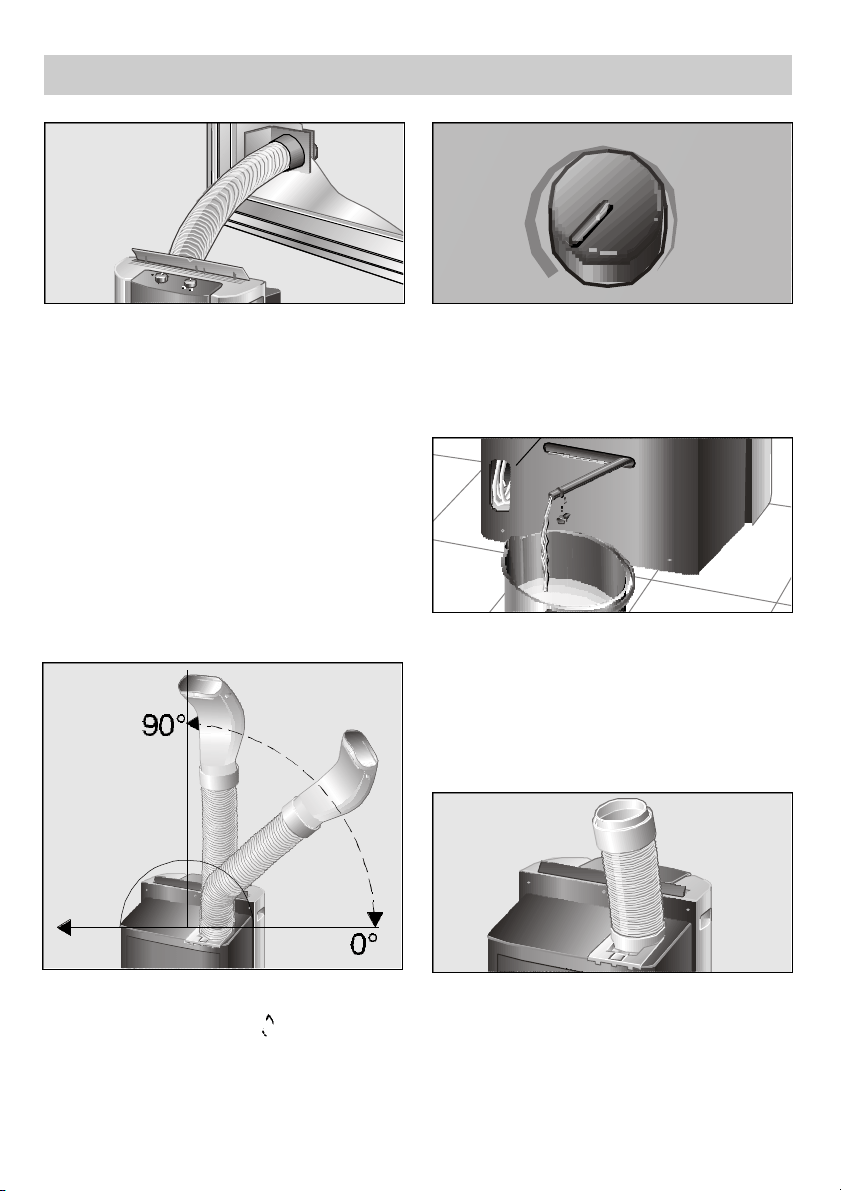 90°
0°