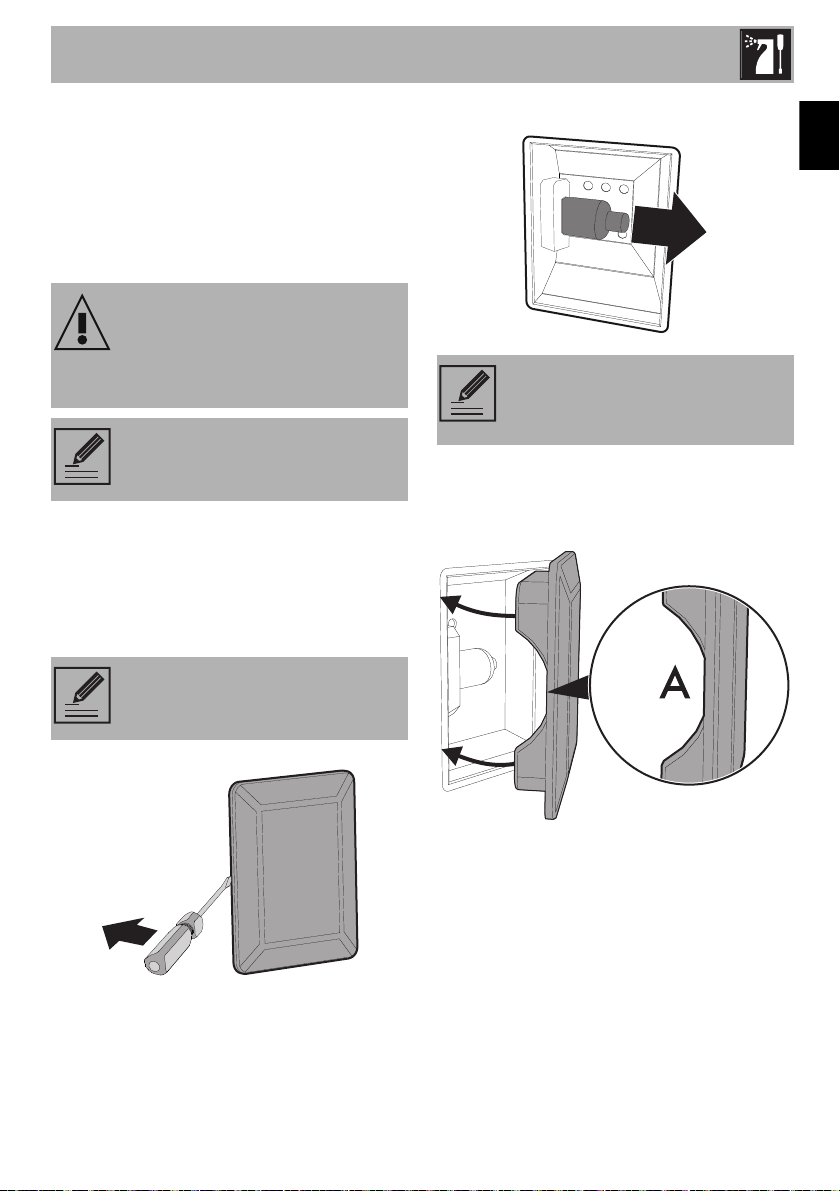 A