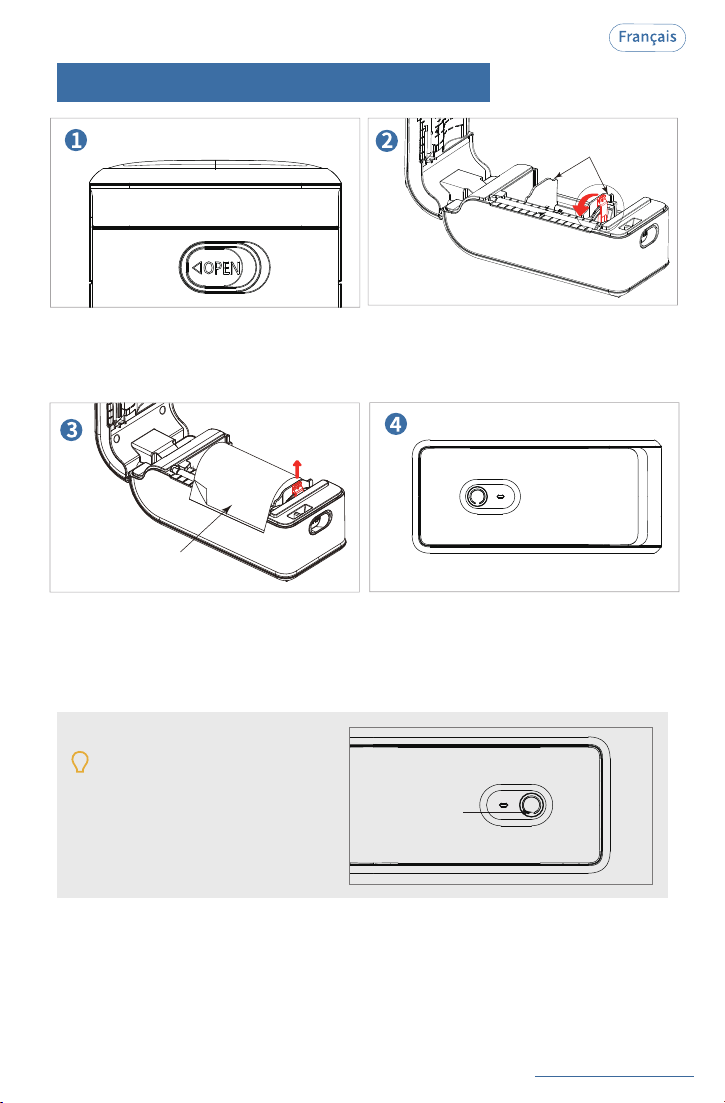 Français

1

◁OPEN

2

3

4