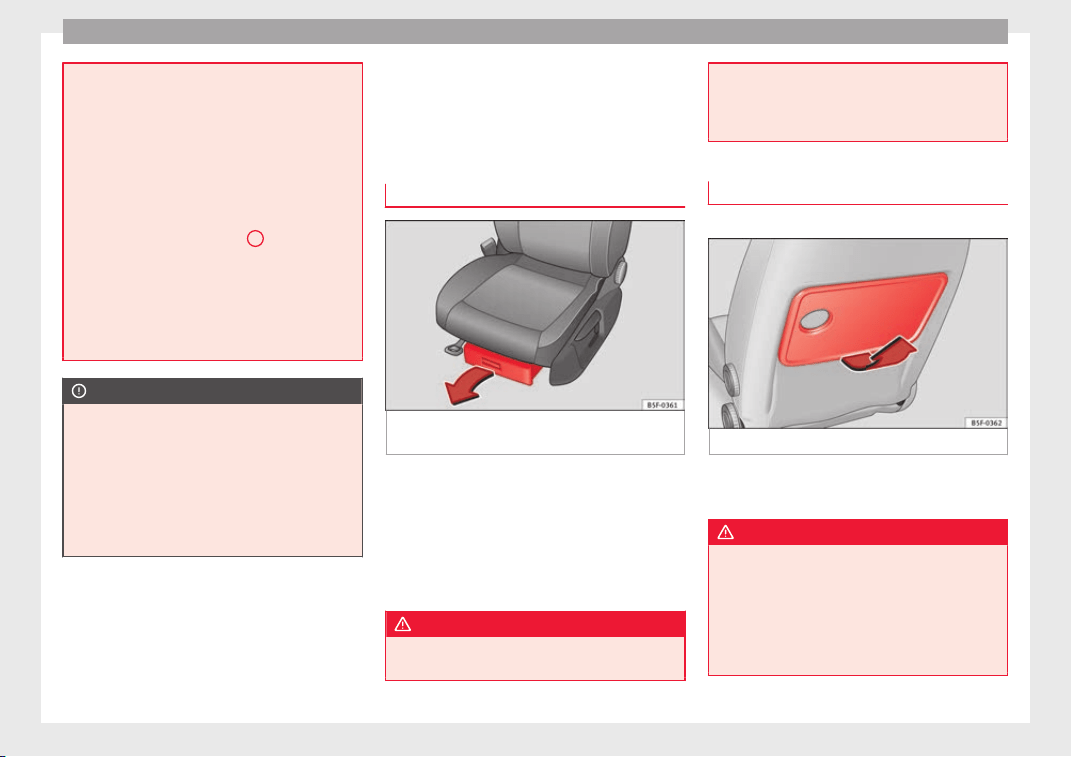 B5F-0361

B5F-0362