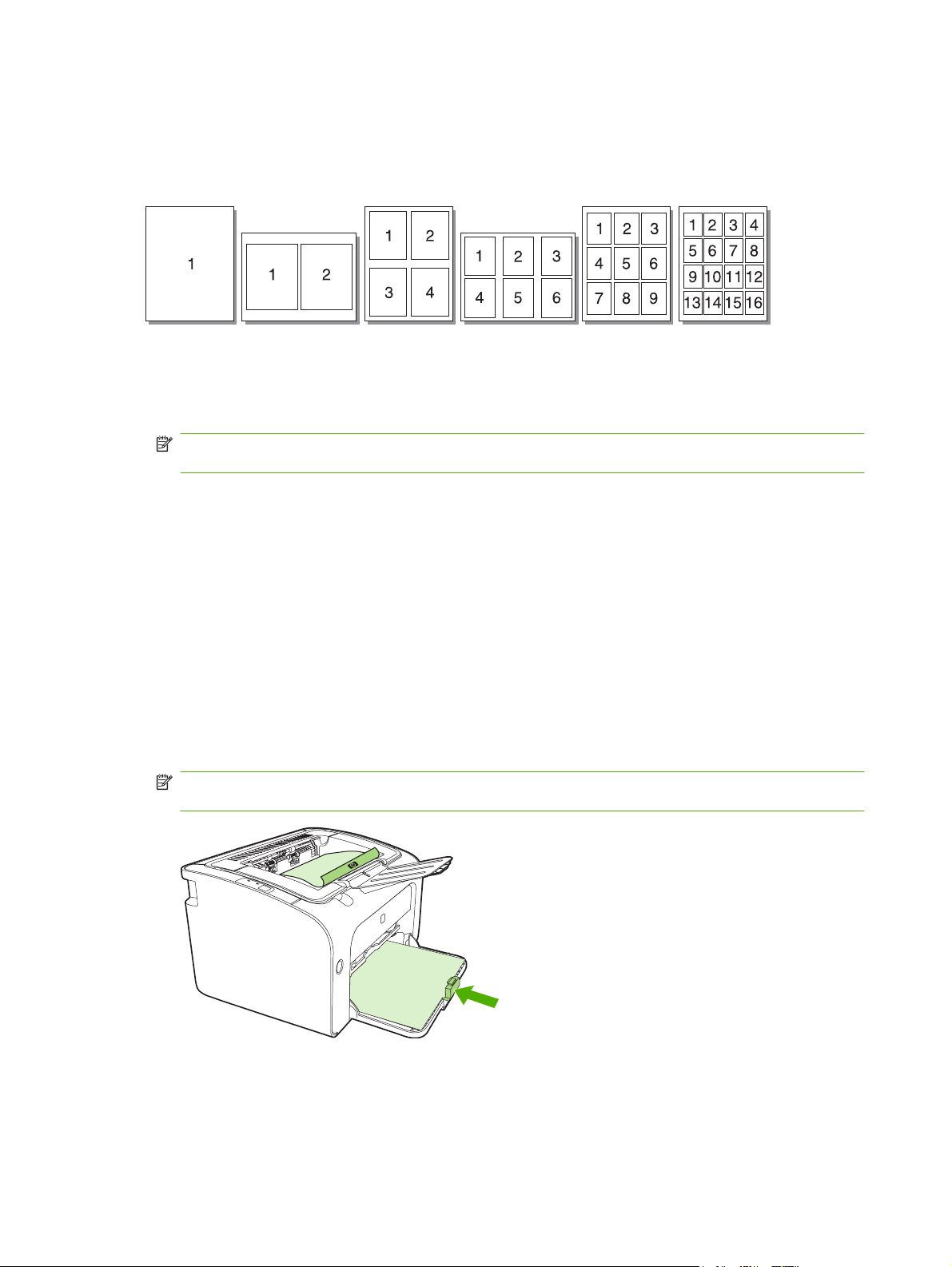 1

1 2

1 2
3 4

1 2 3
4 5 6

1 2 3
4 5 6
7 8 9

1 2 3 4
5 6 7 8
9 10 11 12
13 14 15 16