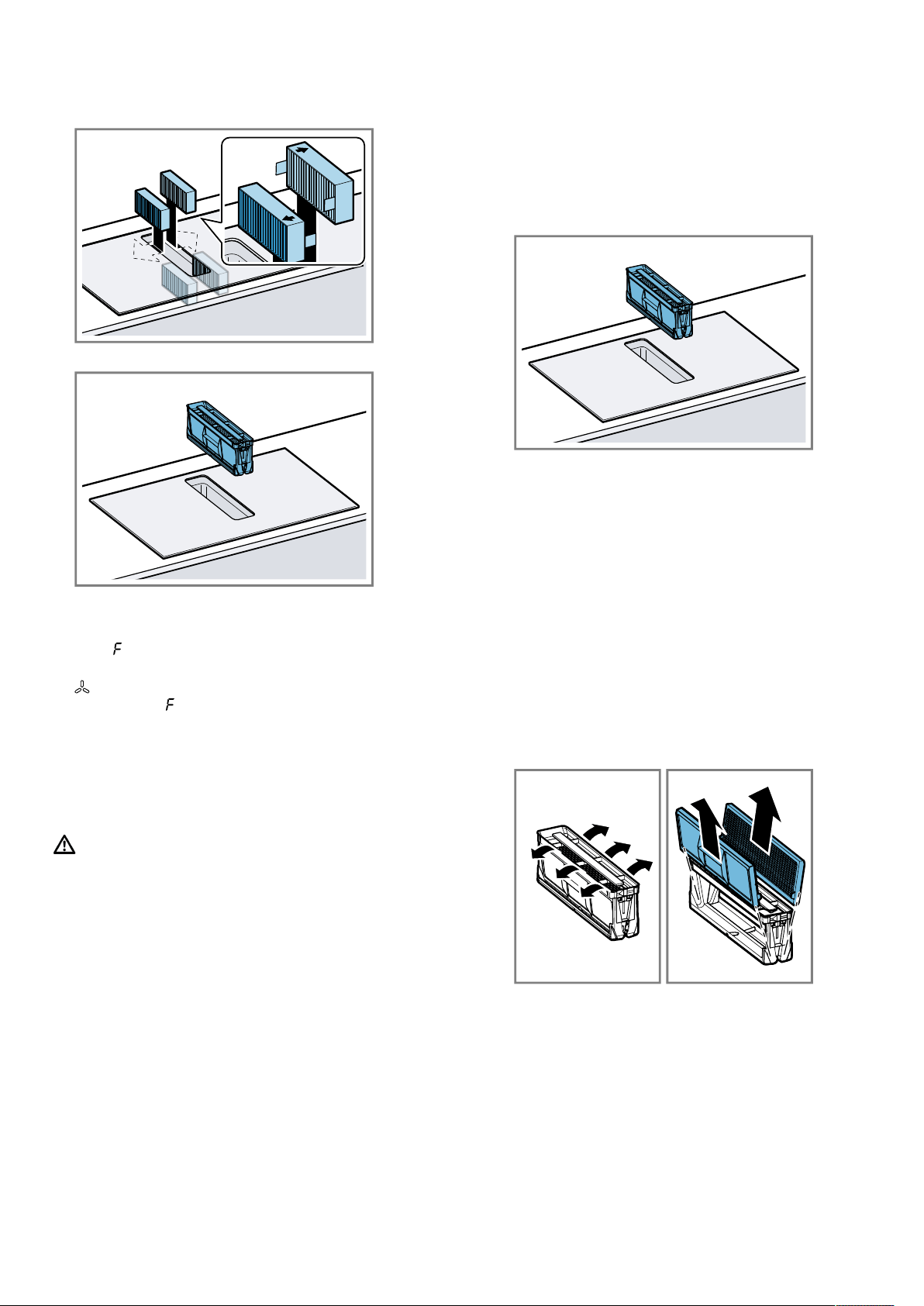 F

F