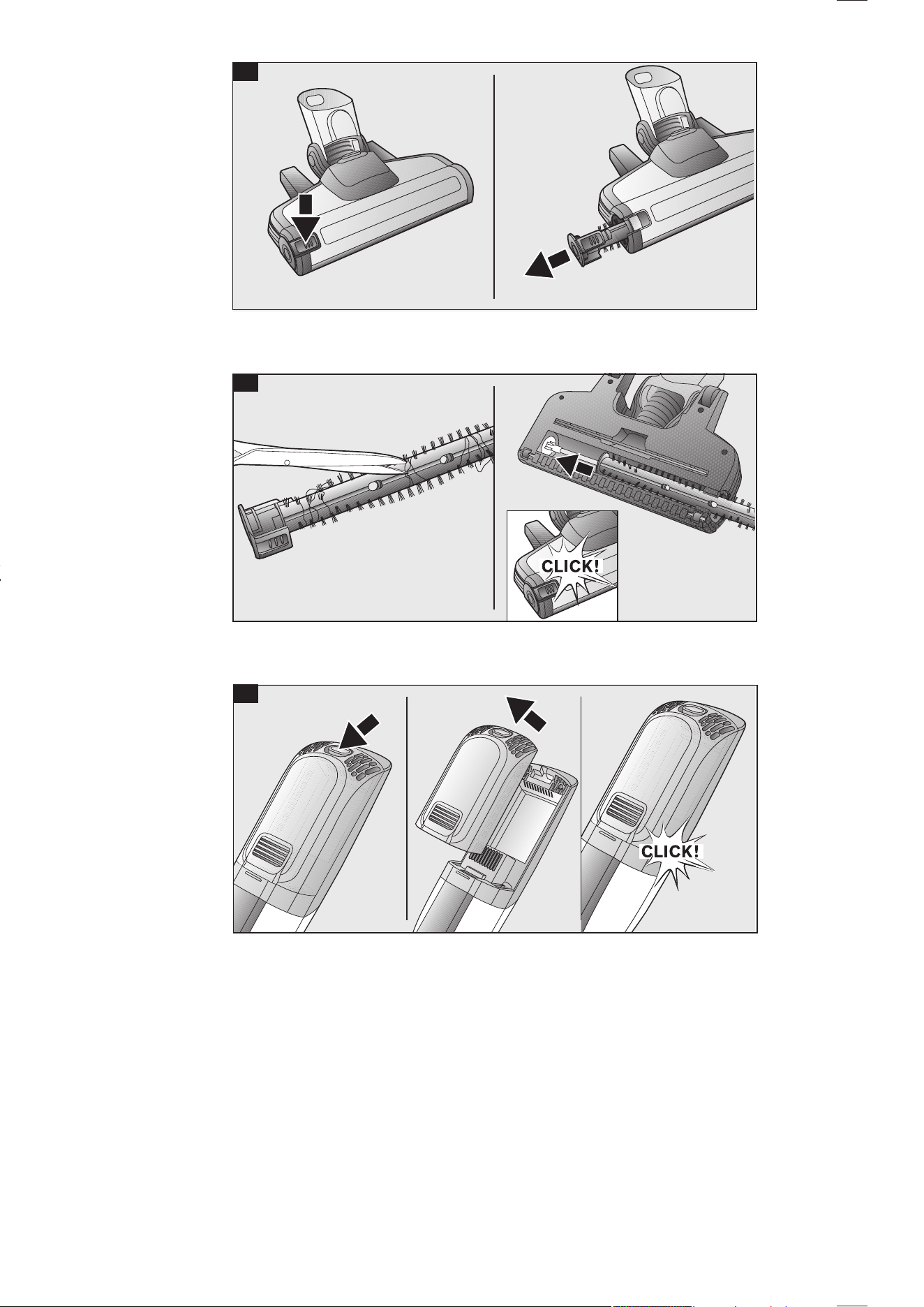 CLICK!

CLICK!