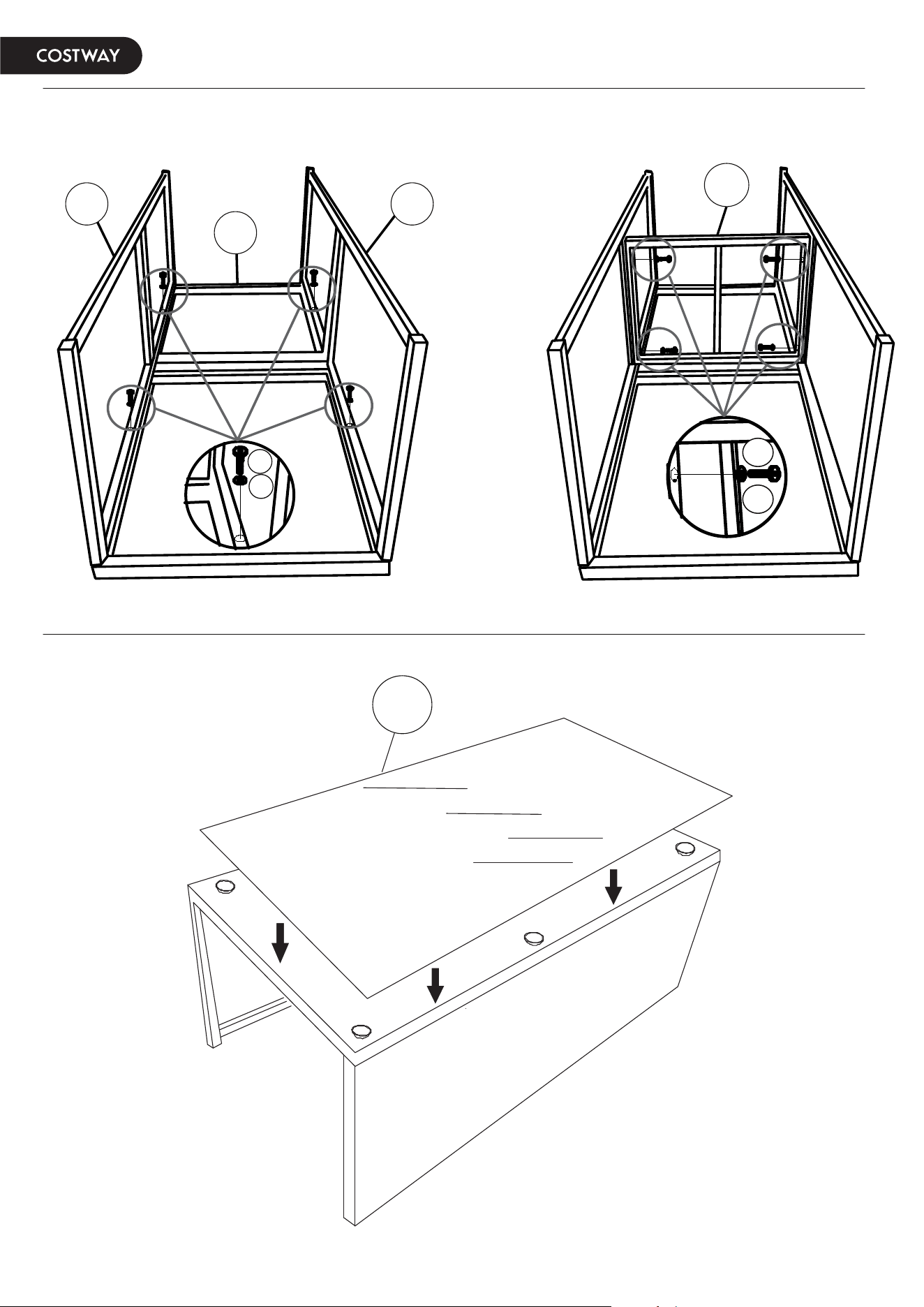 COSTWAY