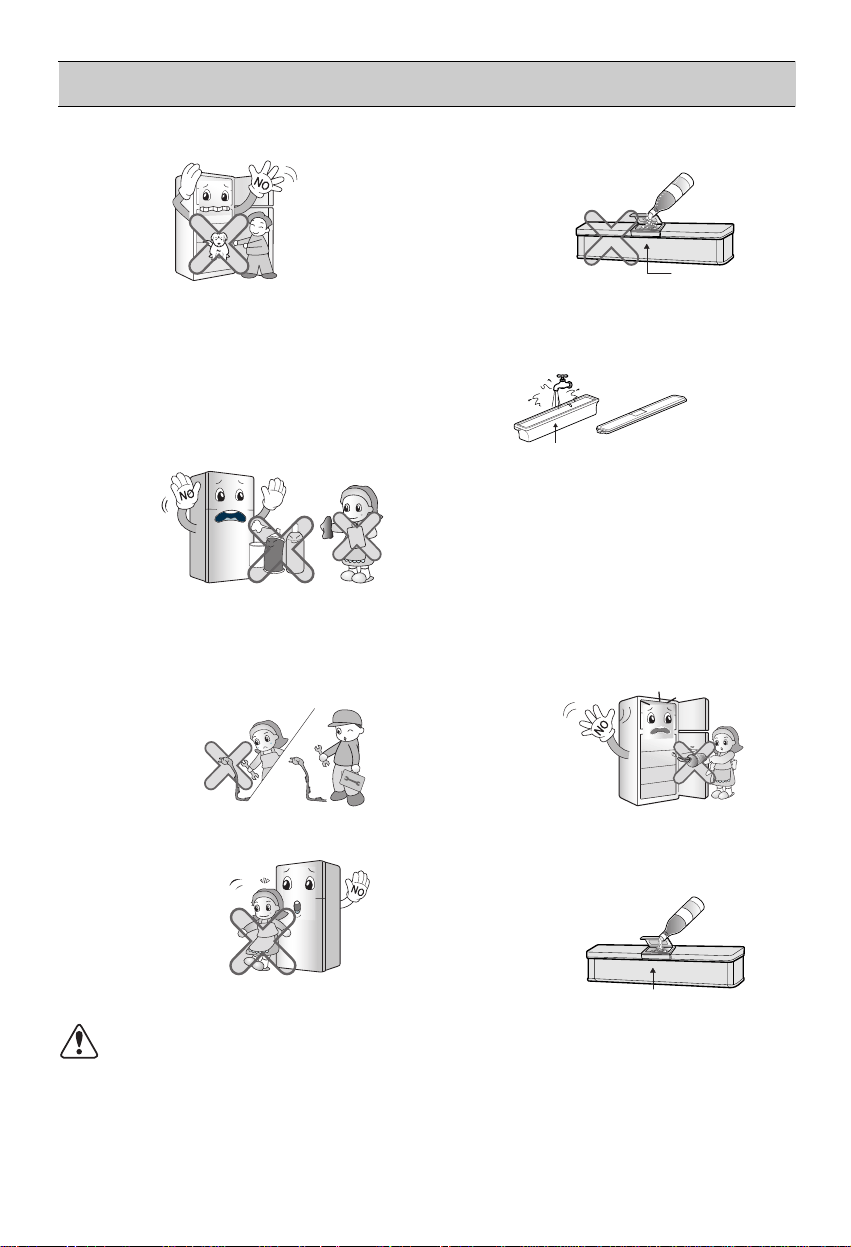 NO

NO

NO

NO