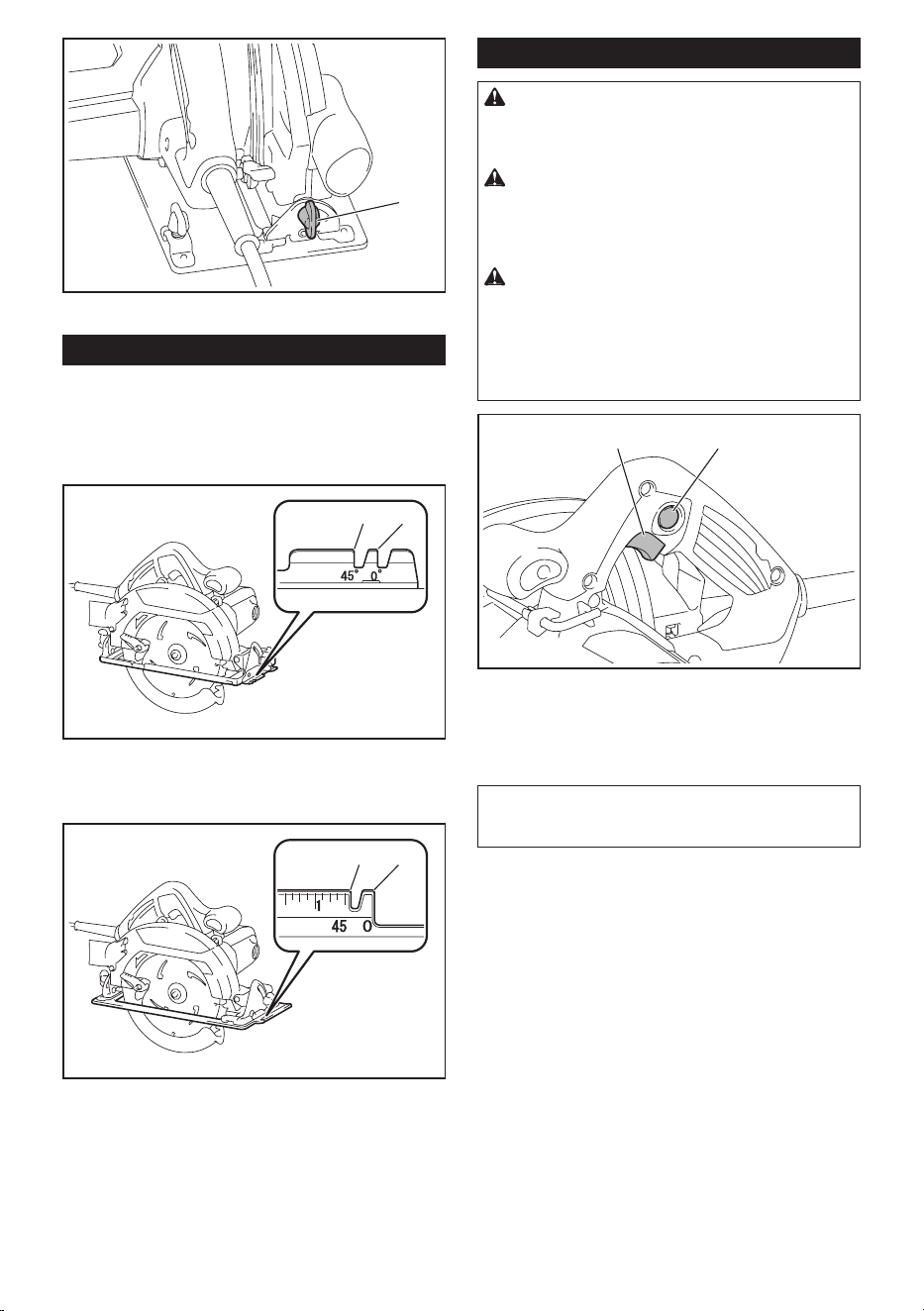 45° 0°

1 45 0