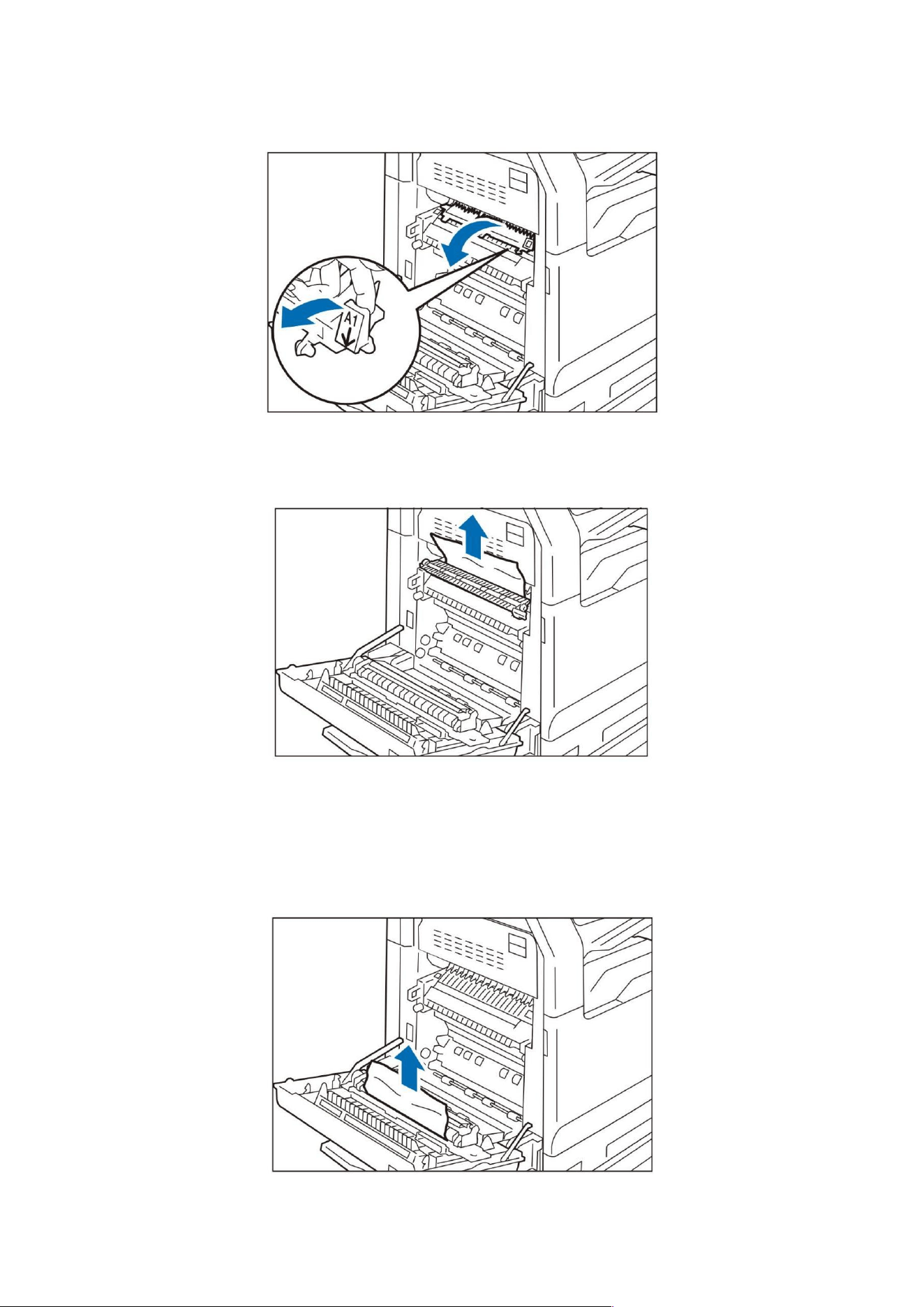 A1