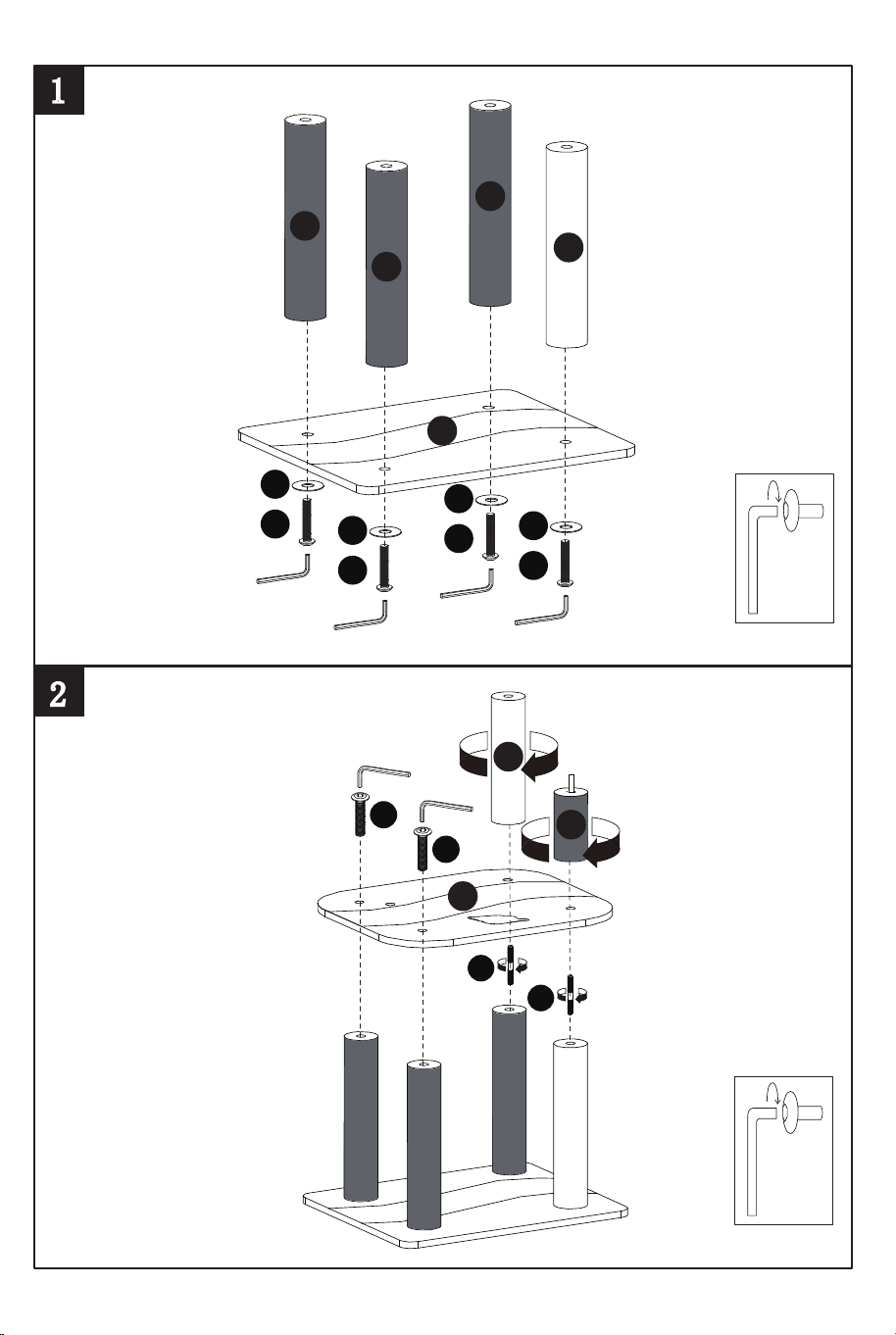 1

2