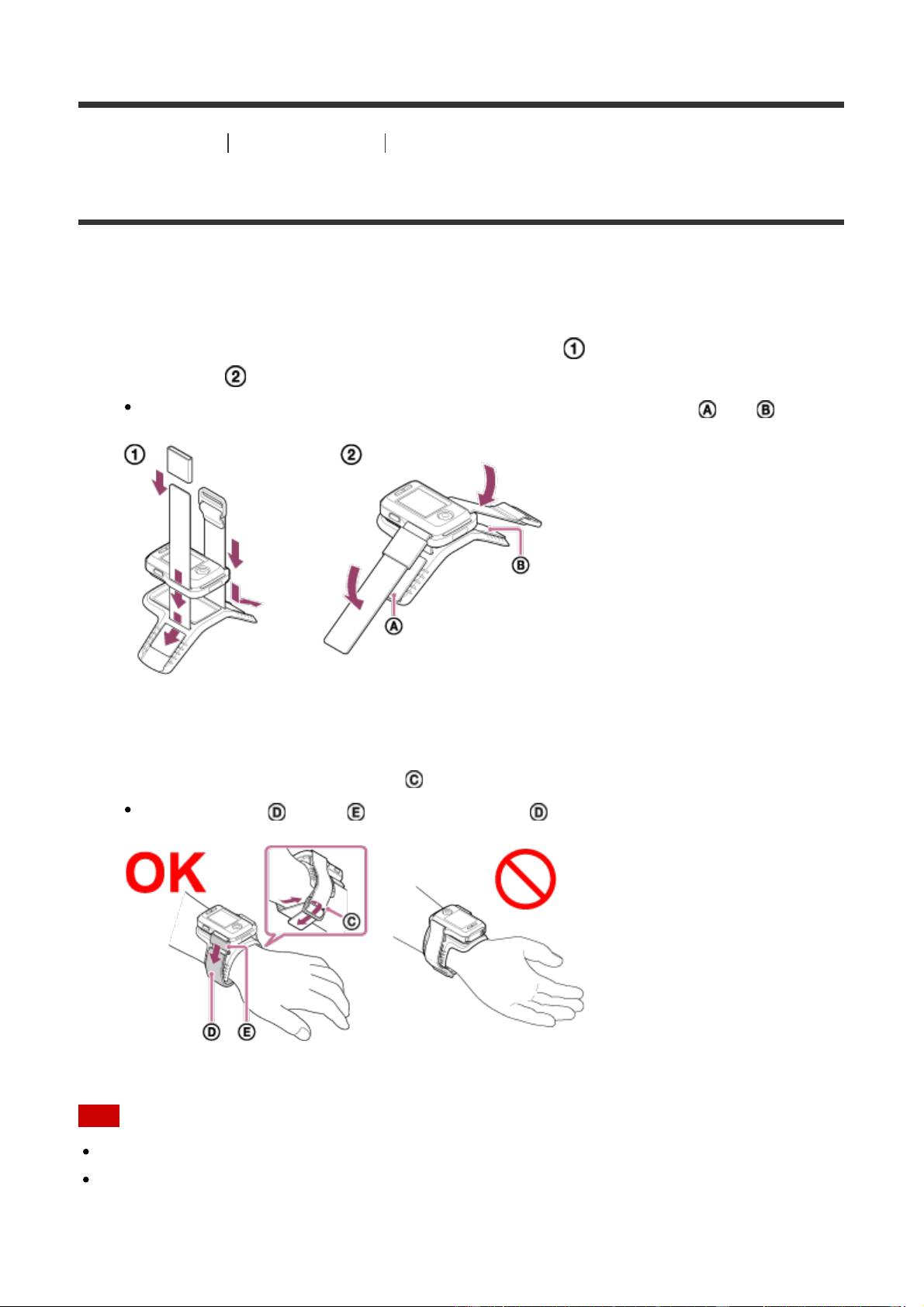 ①

②

Ⓐ Ⓑ

① ②

Ⓑ

Ⓐ

Ⓒ

Ⓓ Ⓔ Ⓓ

OK

Ⓒ

Ⓓ Ⓔ