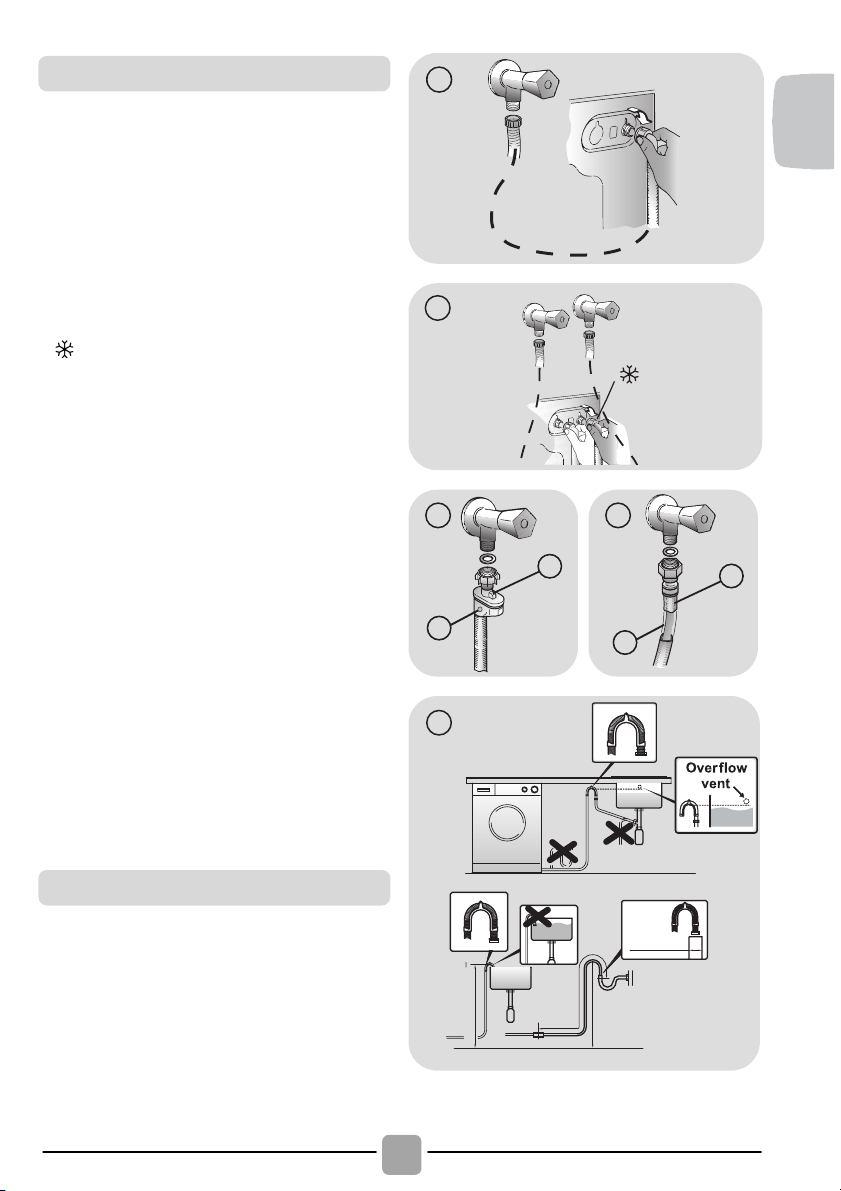 Overflow vent