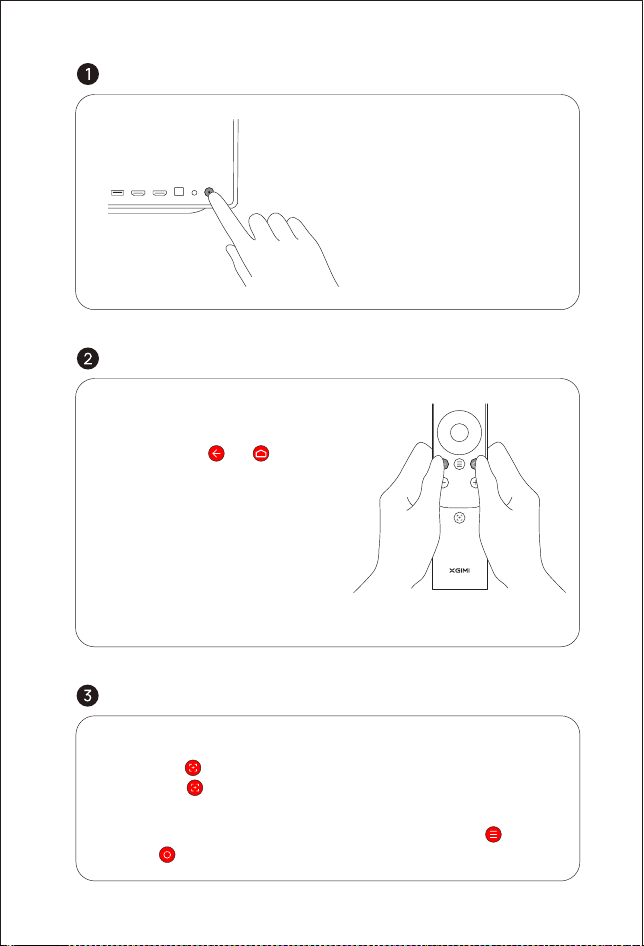 1

2

XGIMI

3