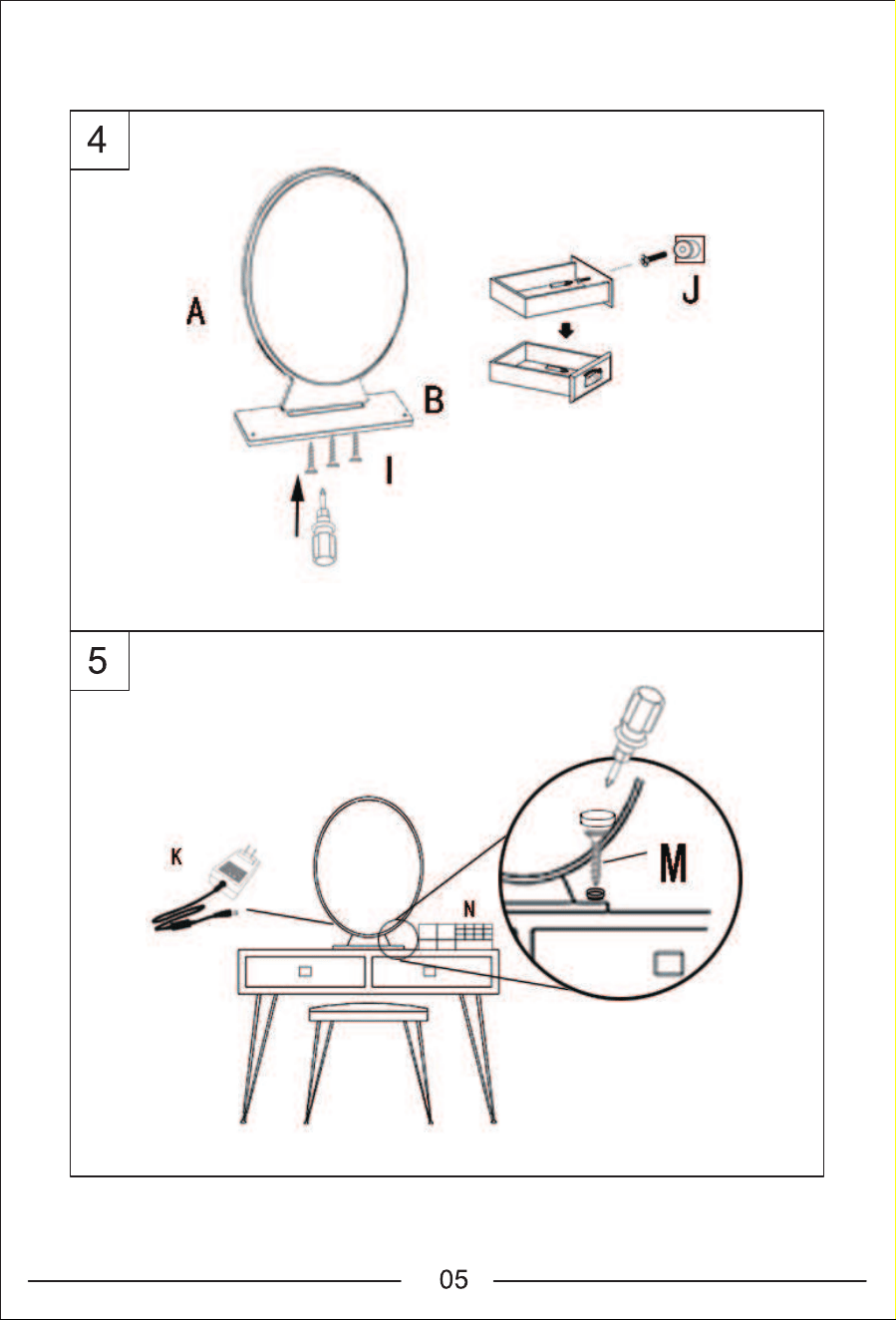 4

A

B

I

J

5

K

N

M

05