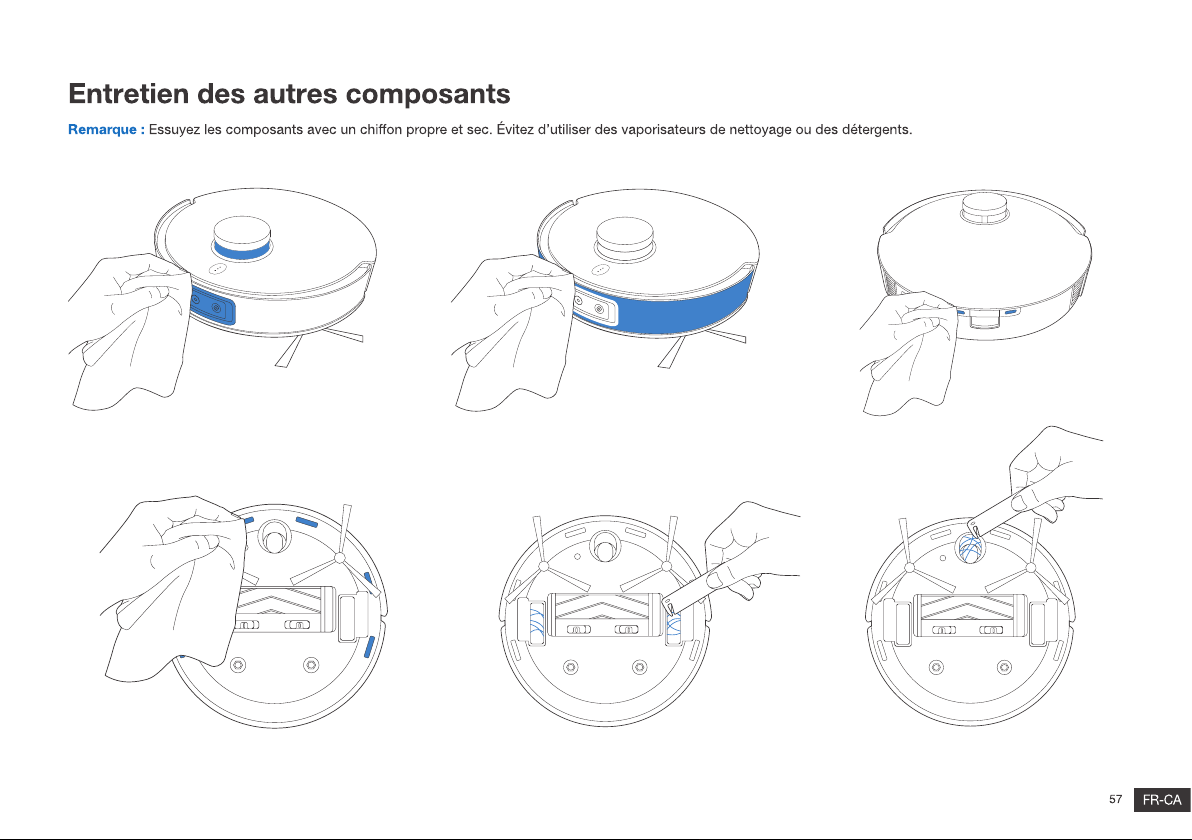 Entretien des autres composants

Remarque : Essuyez les composants avec un chiffon propre et sec. Évitez d'utiliser des vaporisateurs de nettoyage ou des détergents.

57 FR-CA