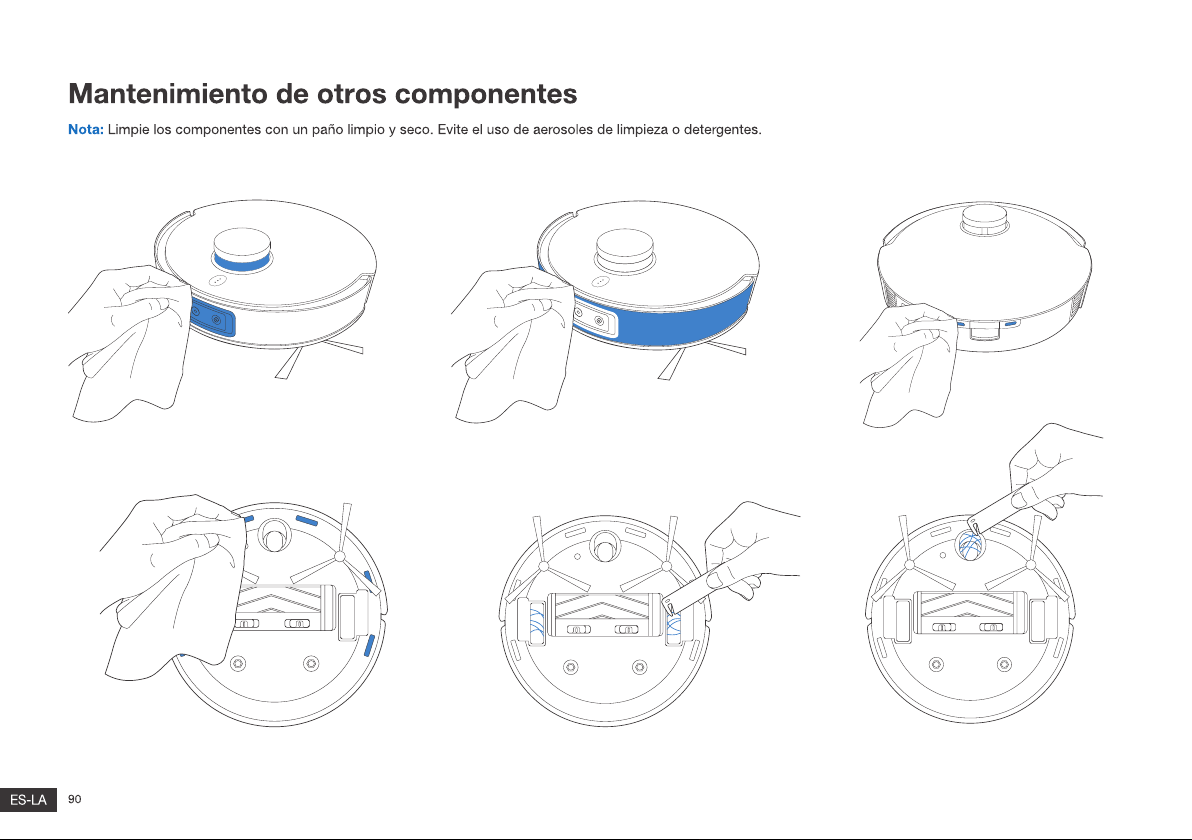 Mantenimiento de otros componentes

Nota: Limpie los componentes con un paño limpio y seco. Evite el uso de aerosoles de limpieza o detergentes.

ES-LA 90