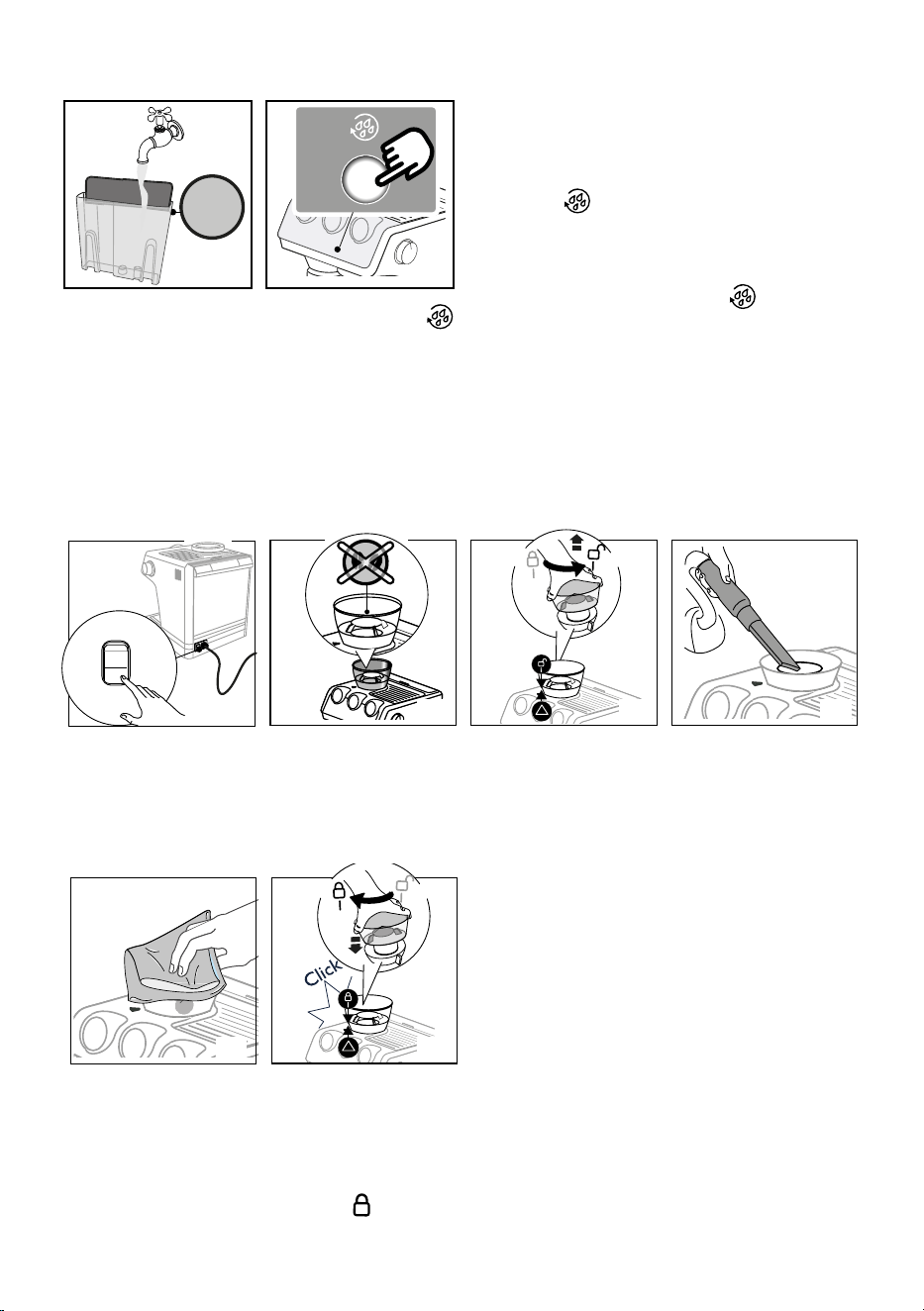 Click