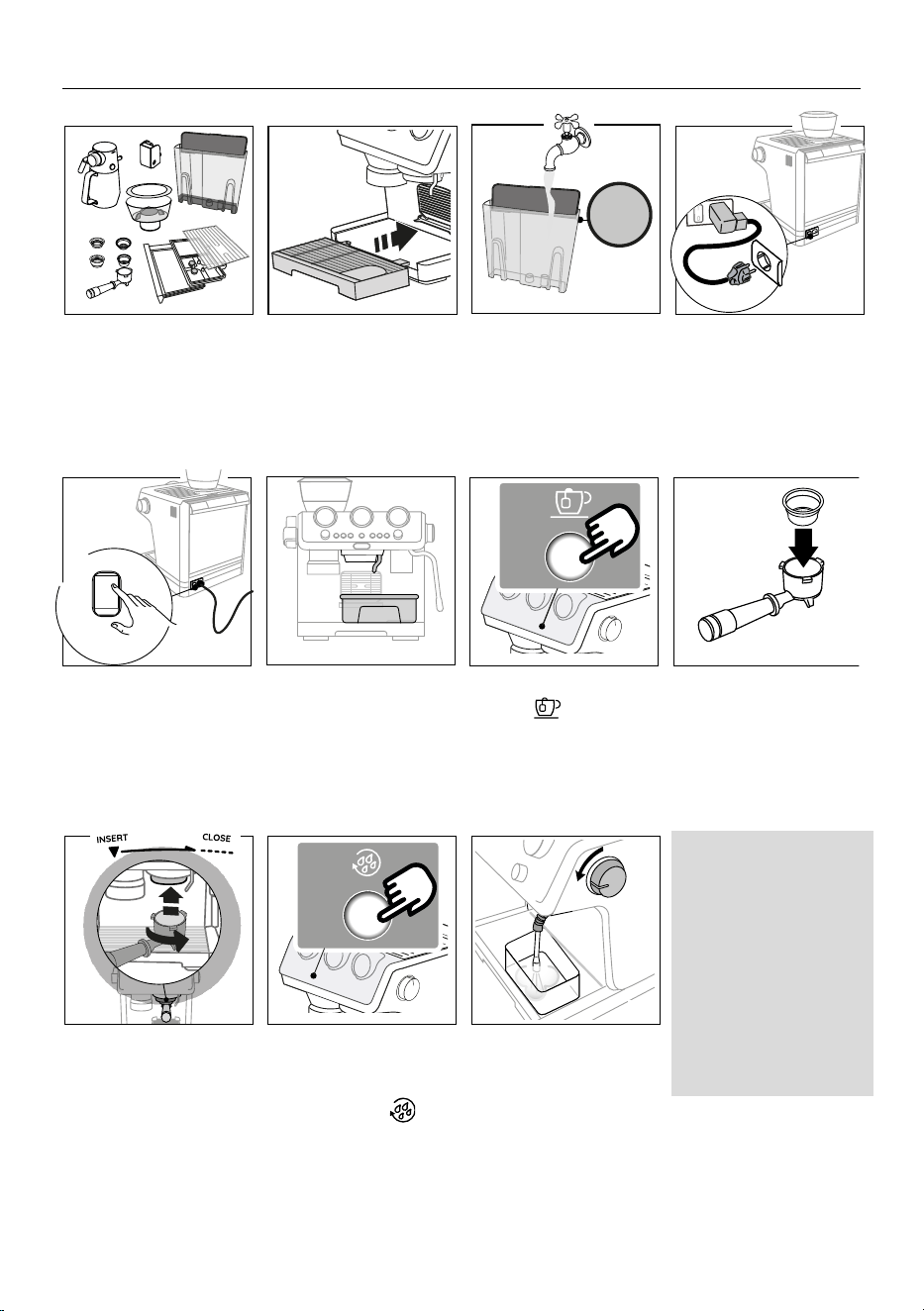 INSERT

CLOSE