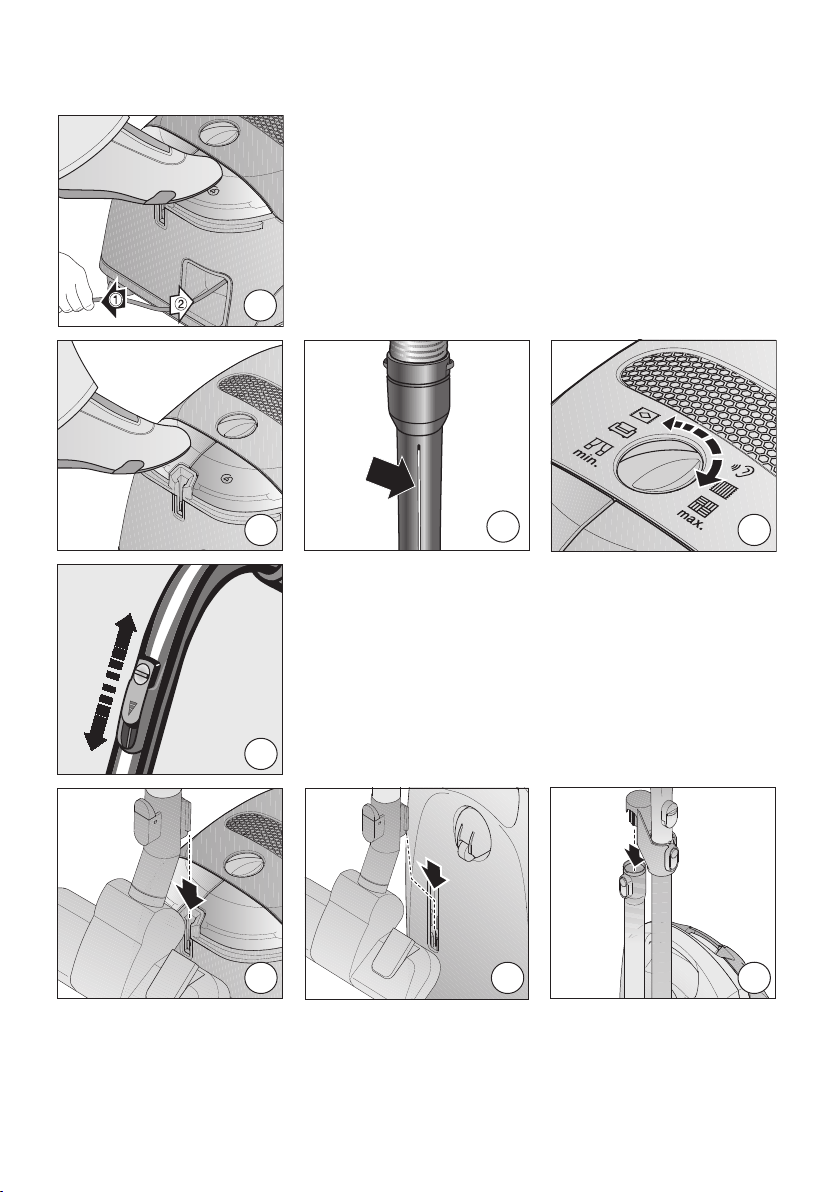 1
2
min.
max.