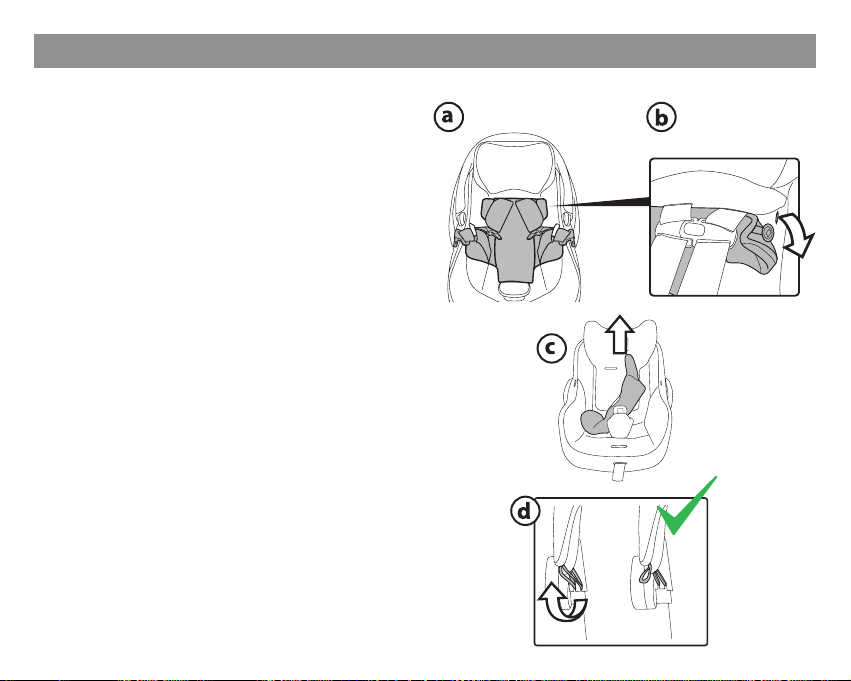 a

b

c

d