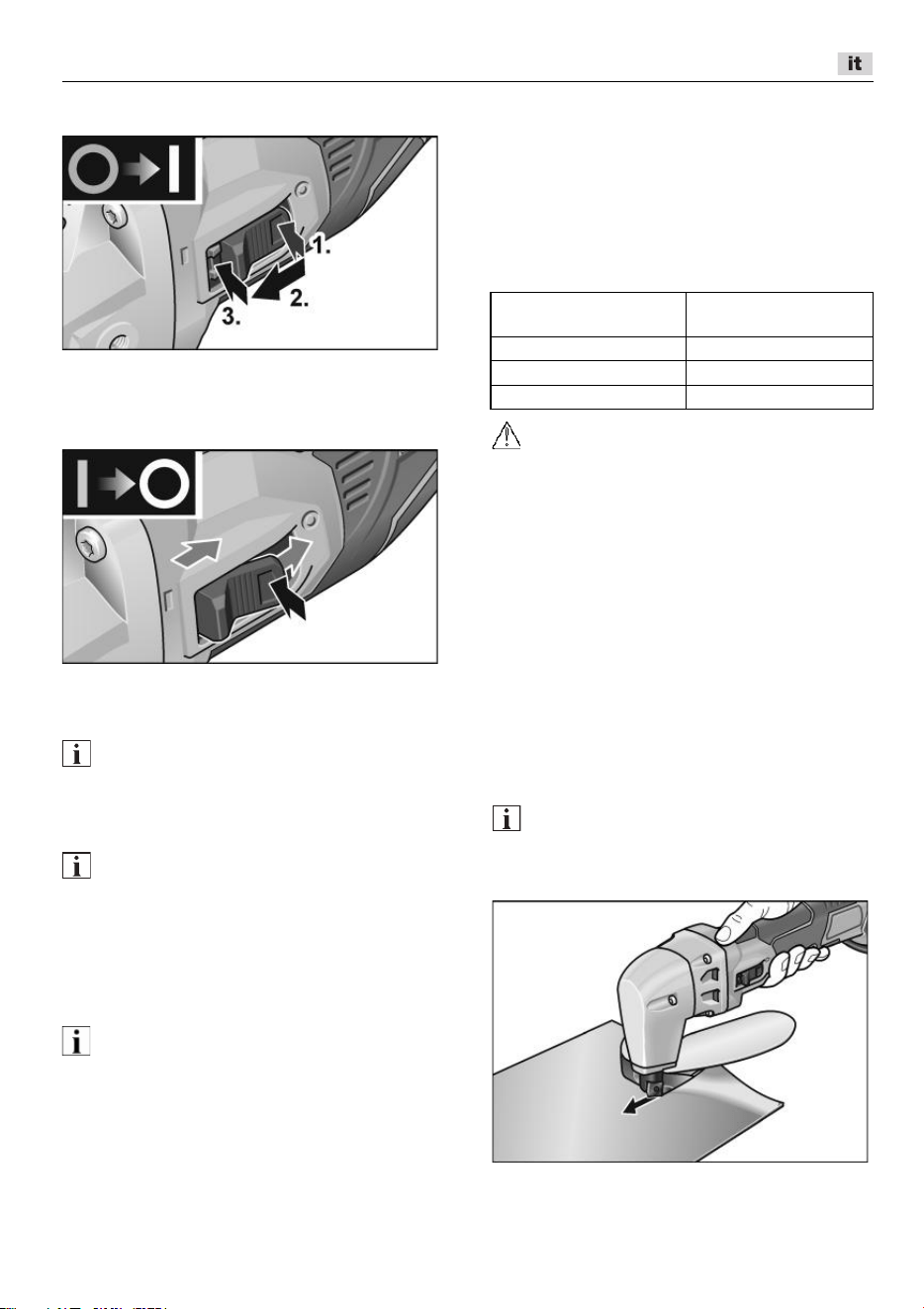 it

1.

2.

3.