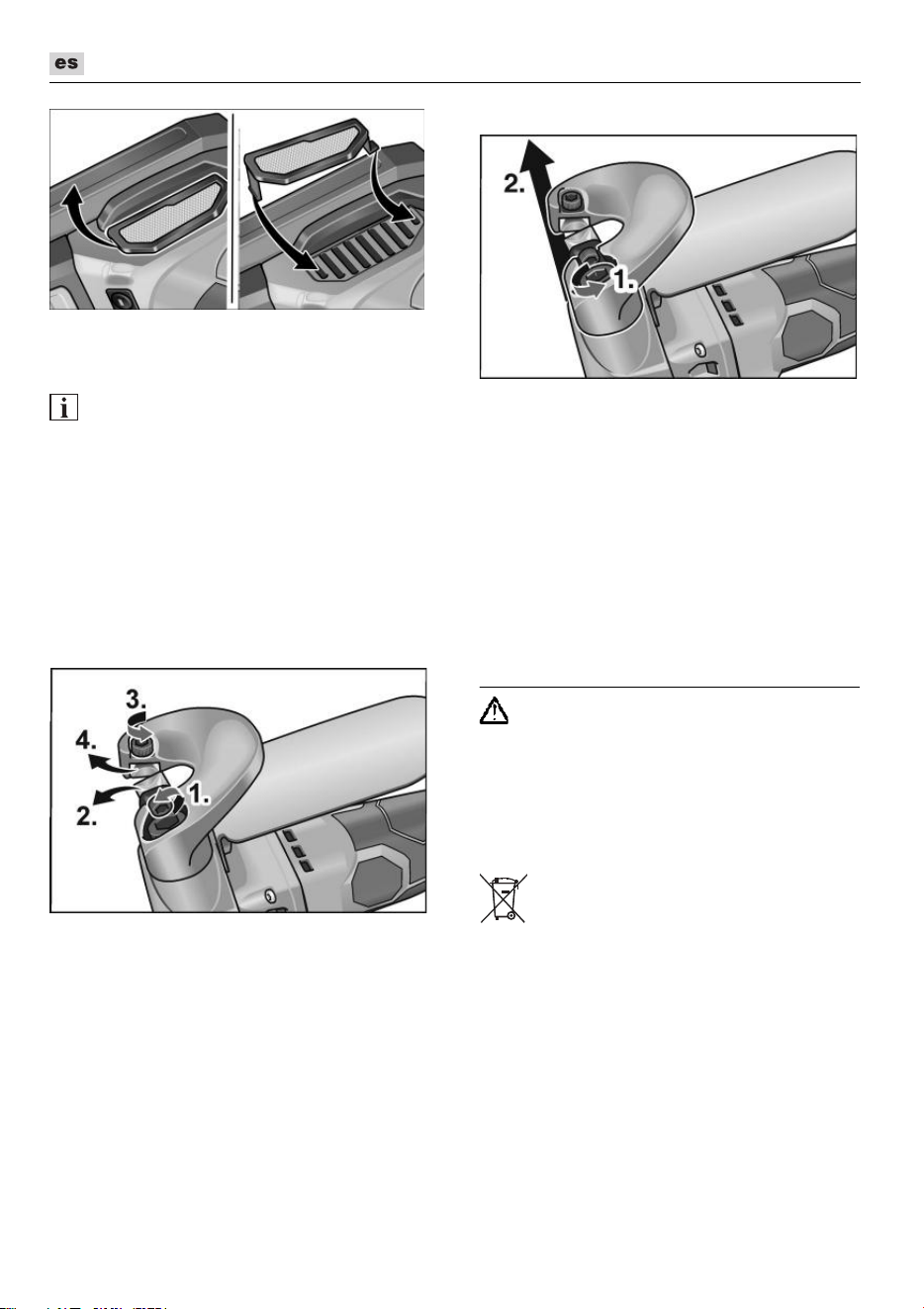 es

2.

1.

3.

4.

2.

1.