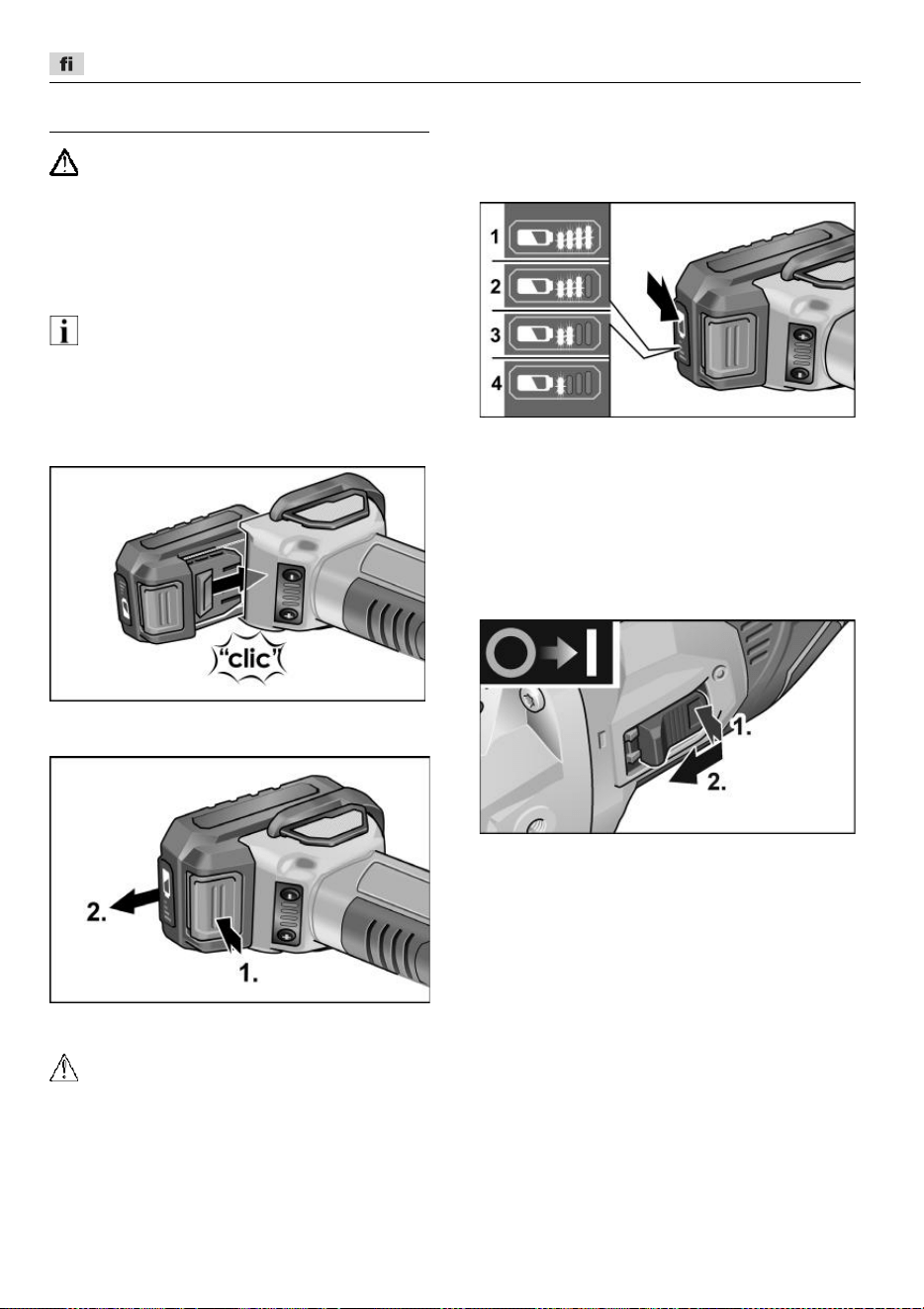 fi

1
2
3
4

"clic"

2.

1.

1.

2.