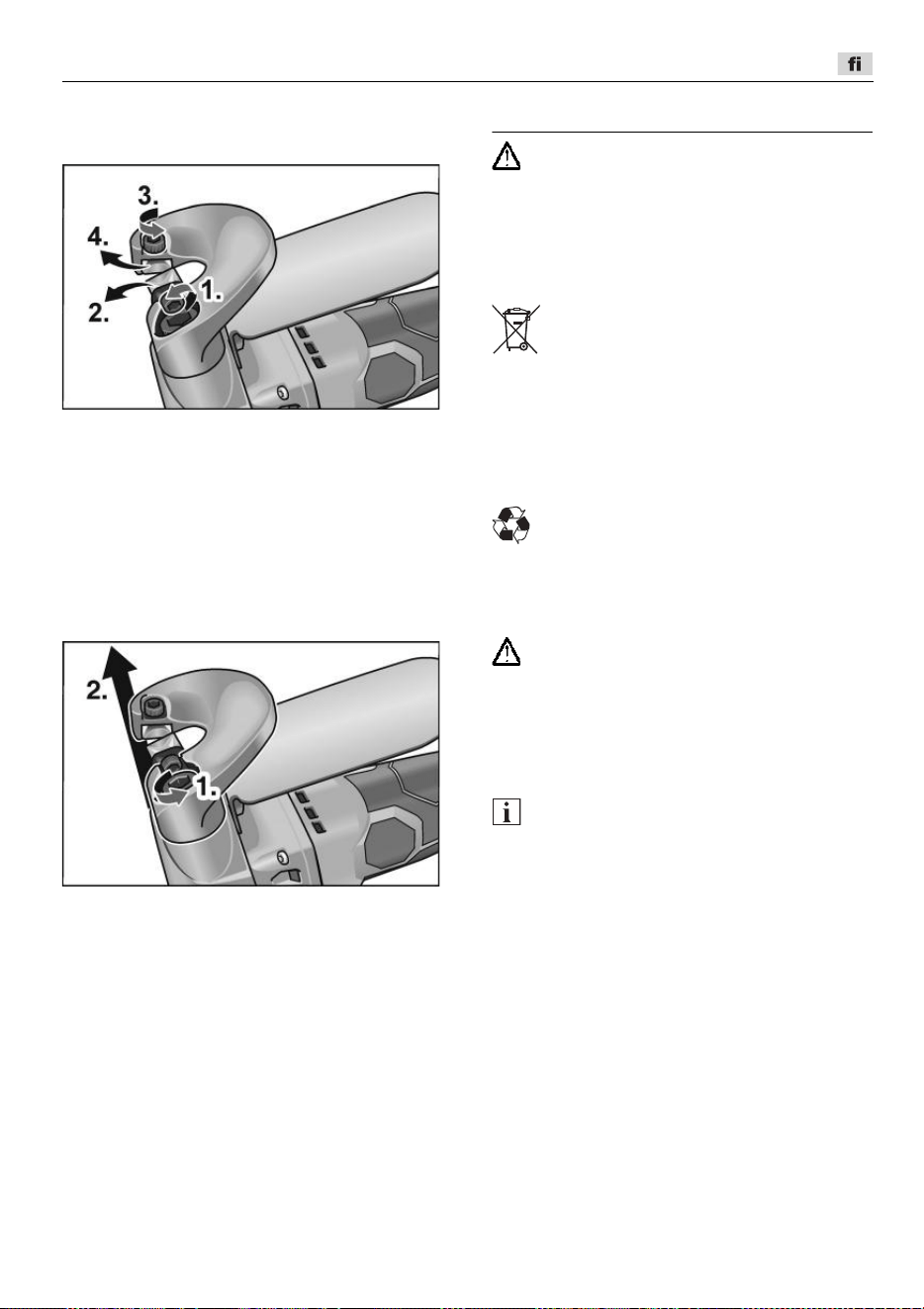 fi

3.

4.

2.

1.

2.

1.