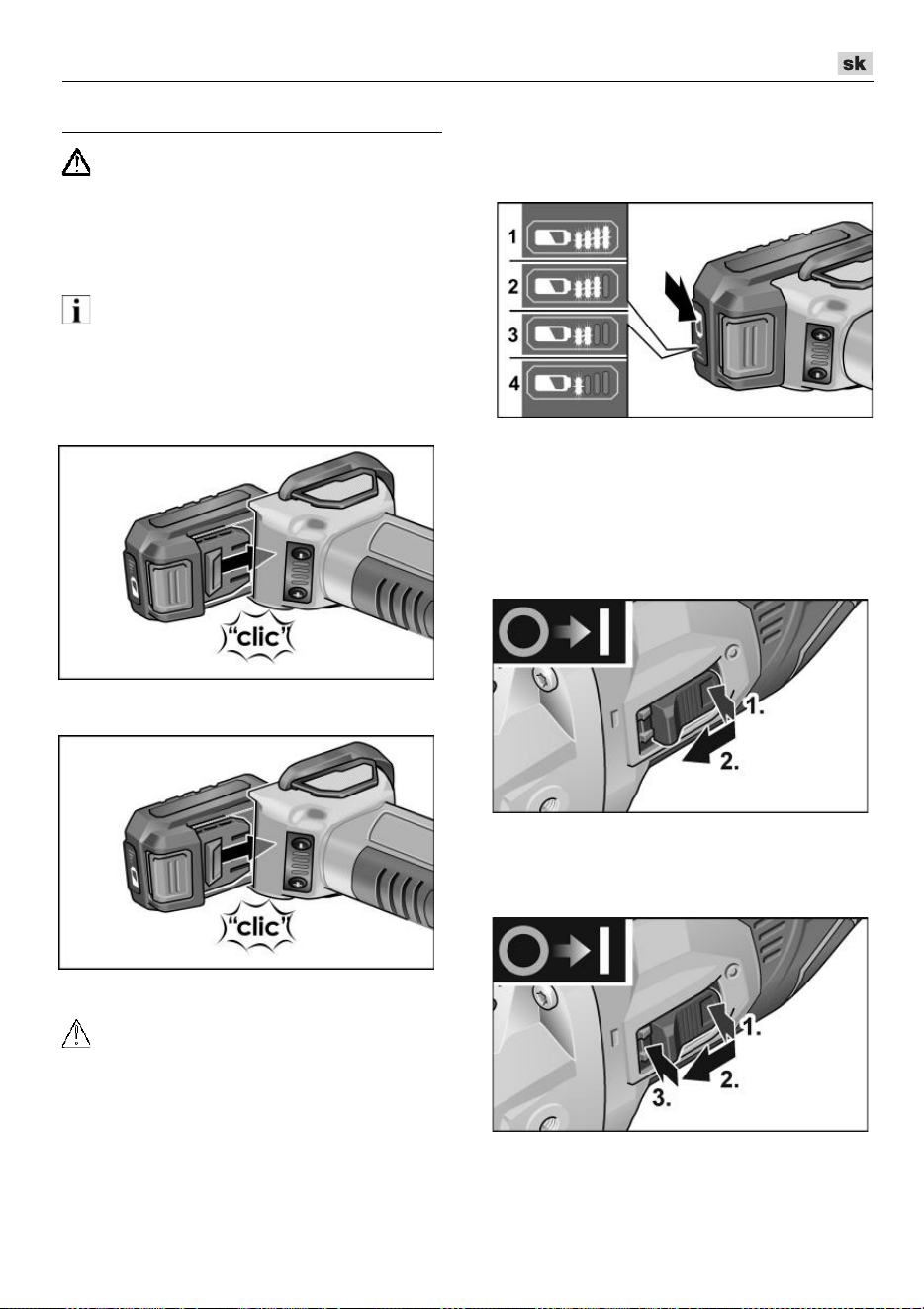 sk

"clic"

"clic"

1

2

3

4

1.

2.

1.

2.

3.