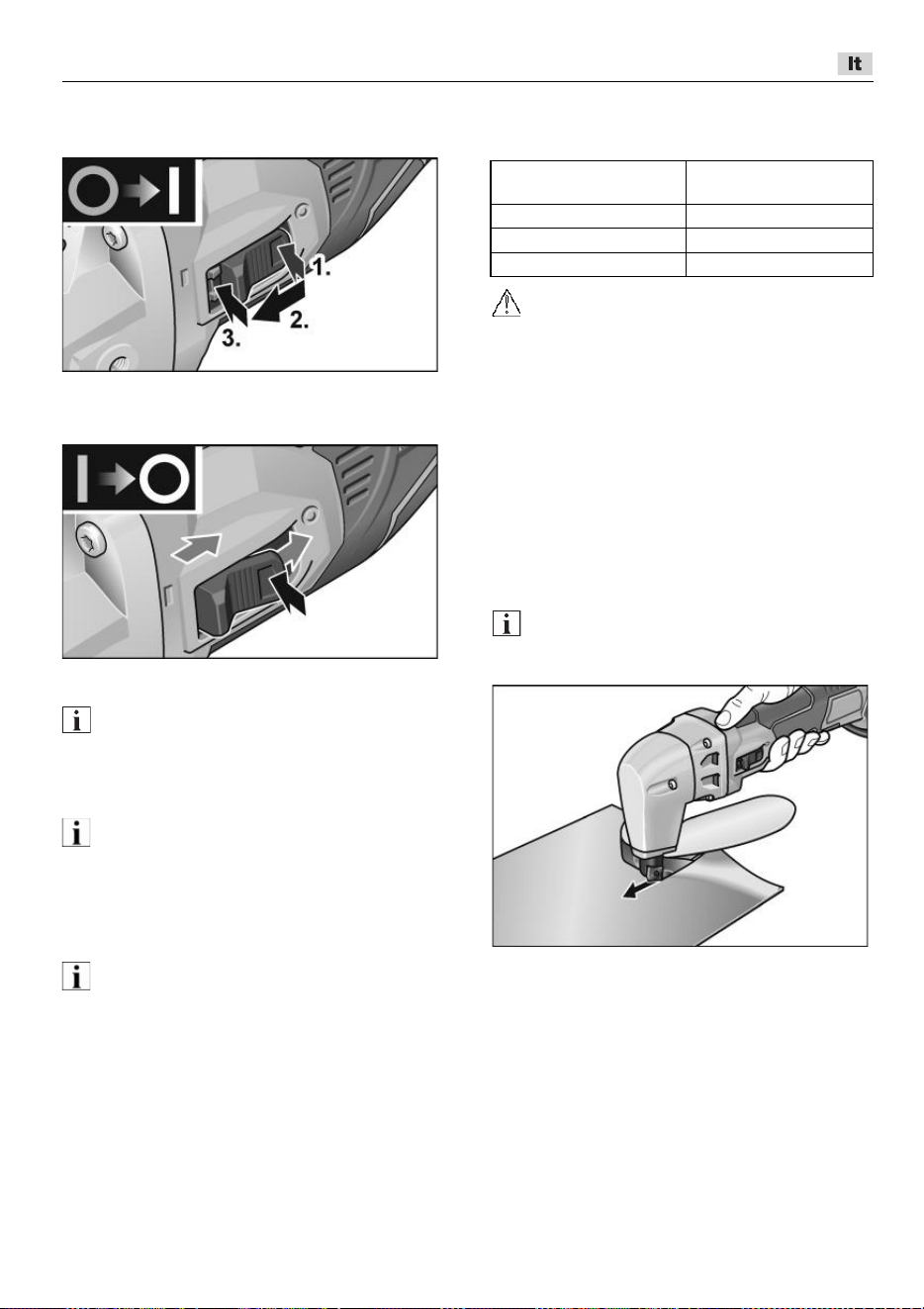 It

1.
2.
3.