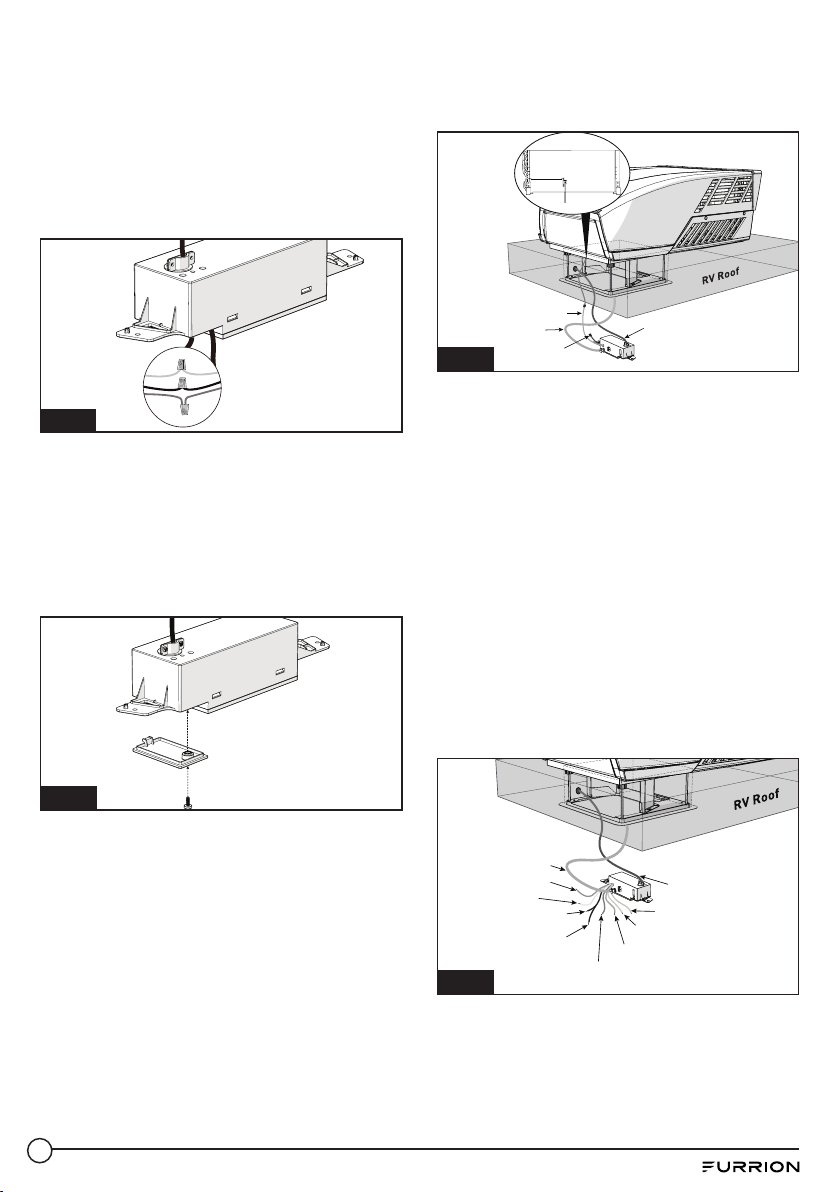 RV Roof

RV Roof

FURRION