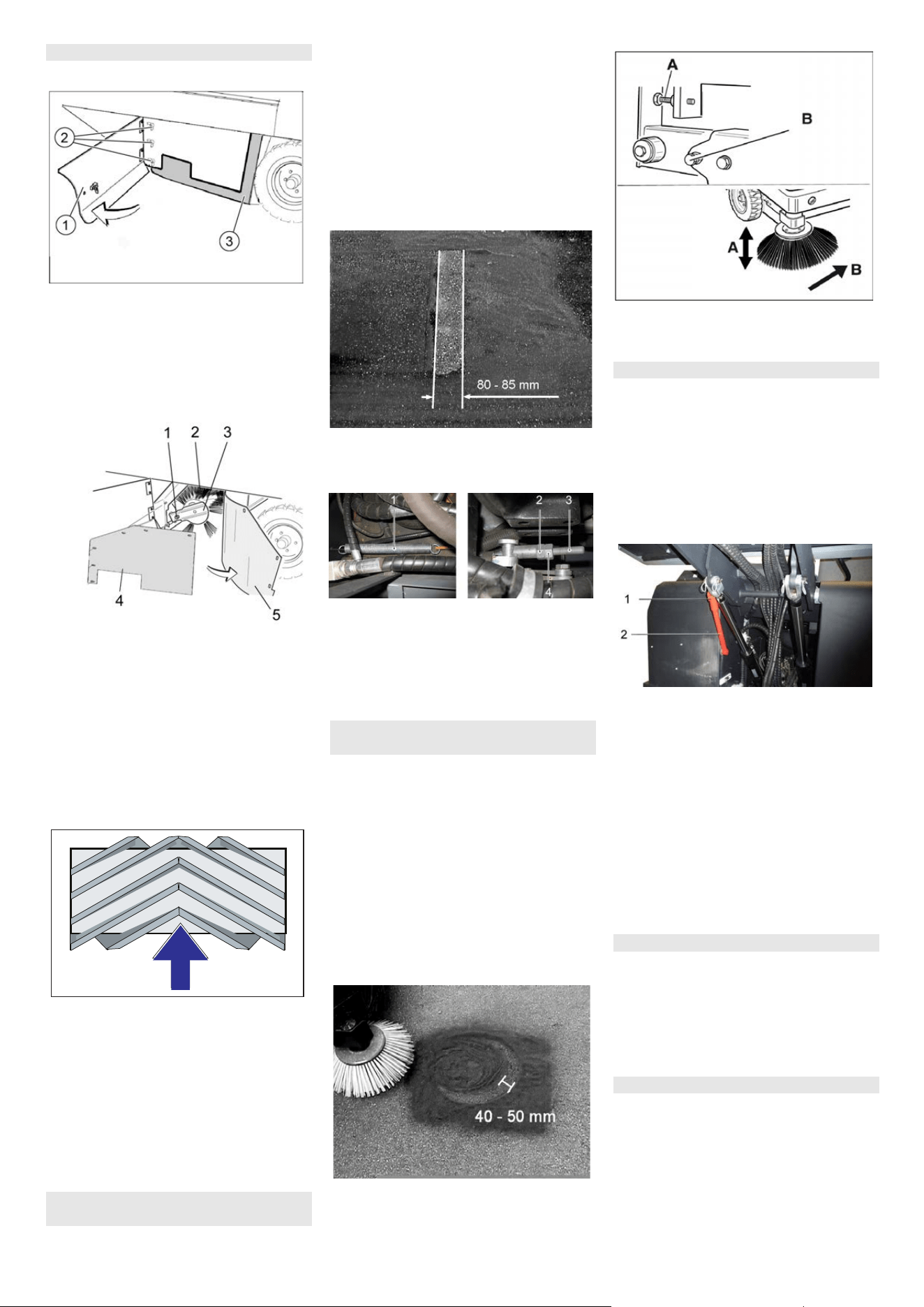 2
1
3

1 2 3
4
5

80 - 85 mm

1
2 3
4

40 - 50 mm

A
B
A
B

1
2