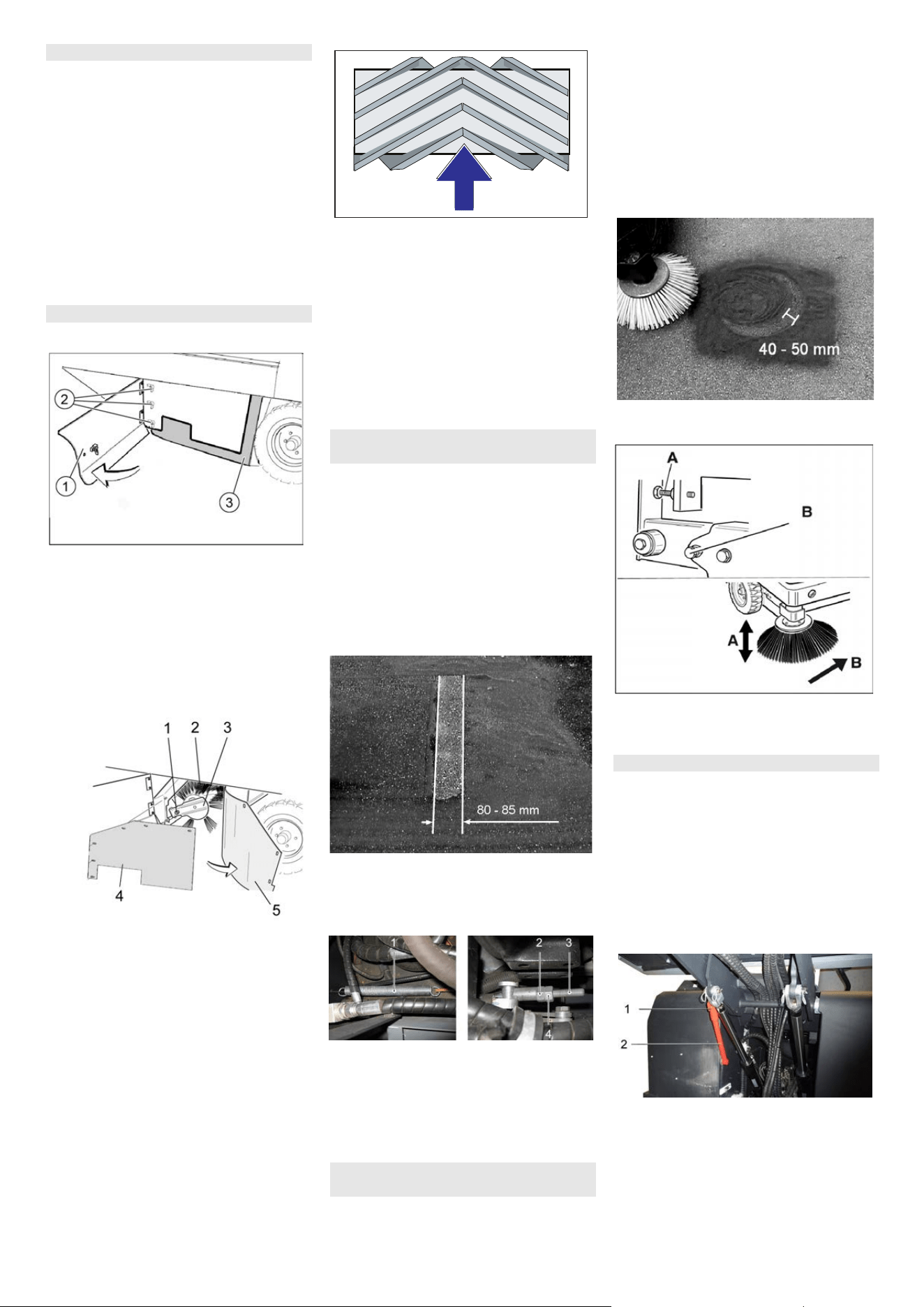 2
1
3

1 2 3
4
5

80 - 85 mm

1

2 3
4

40 - 50 mm

A
B
A
B

1
2