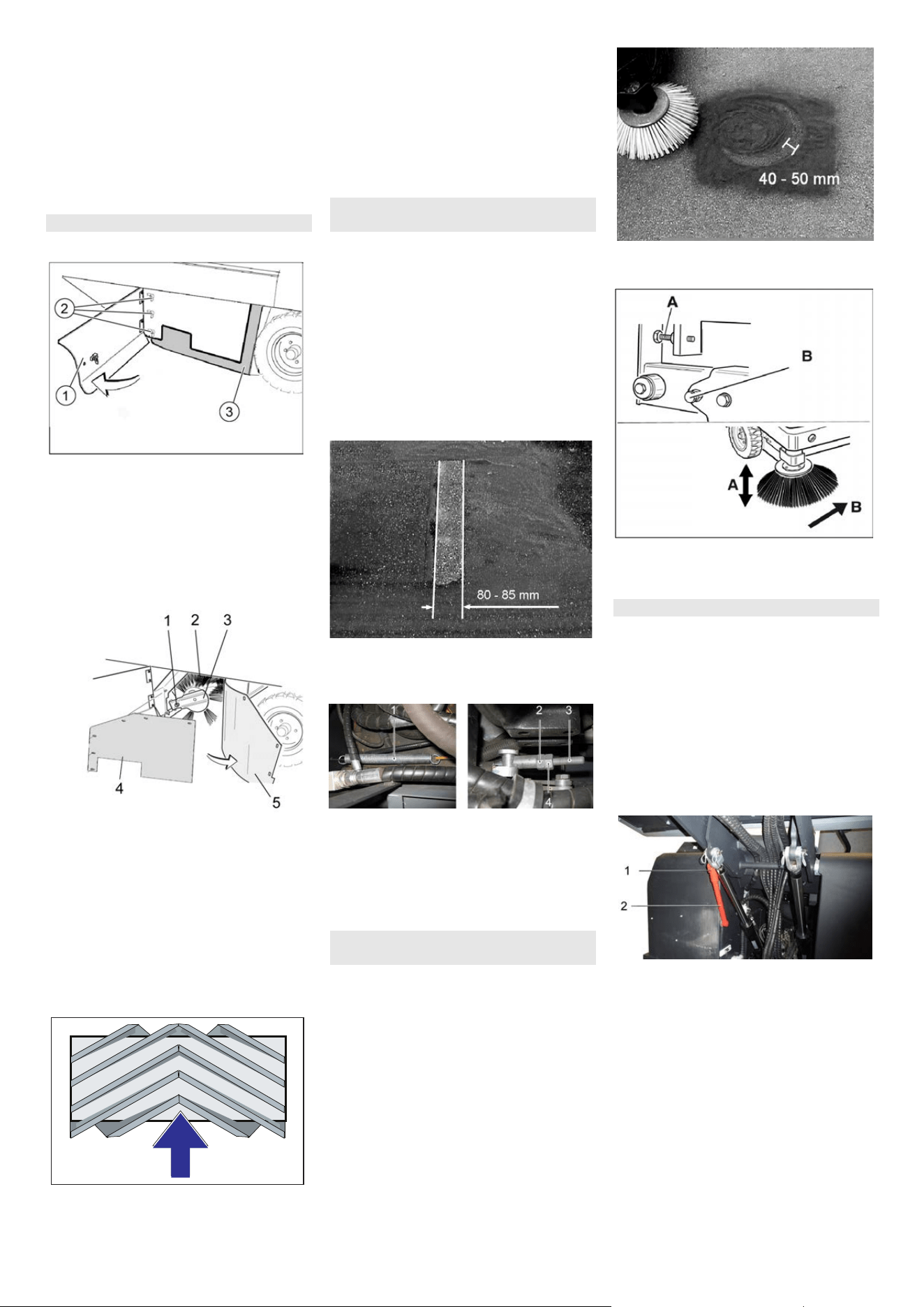 2
1
3

1 2 3
4
5

80 - 85 mm

1
2 3
4

40 - 50 mm

A
B
A
B

1
2