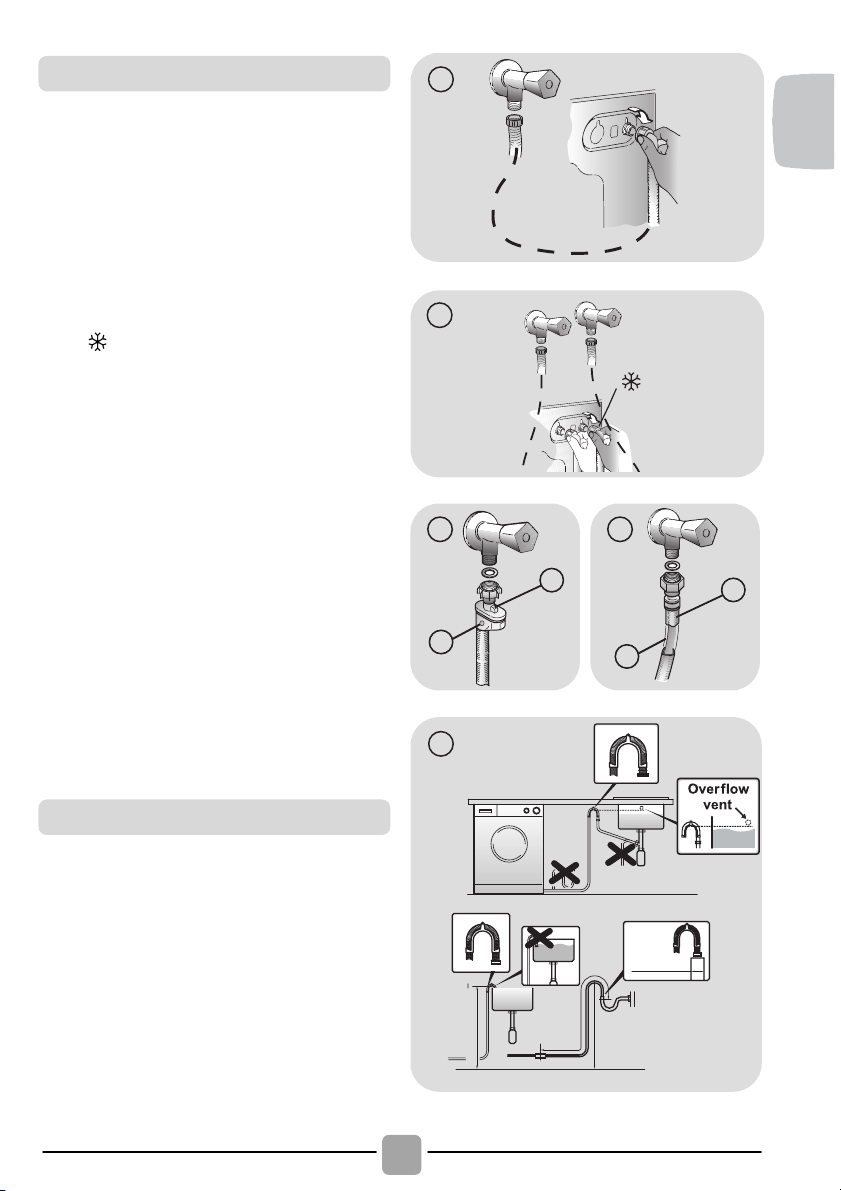 Overflow vent