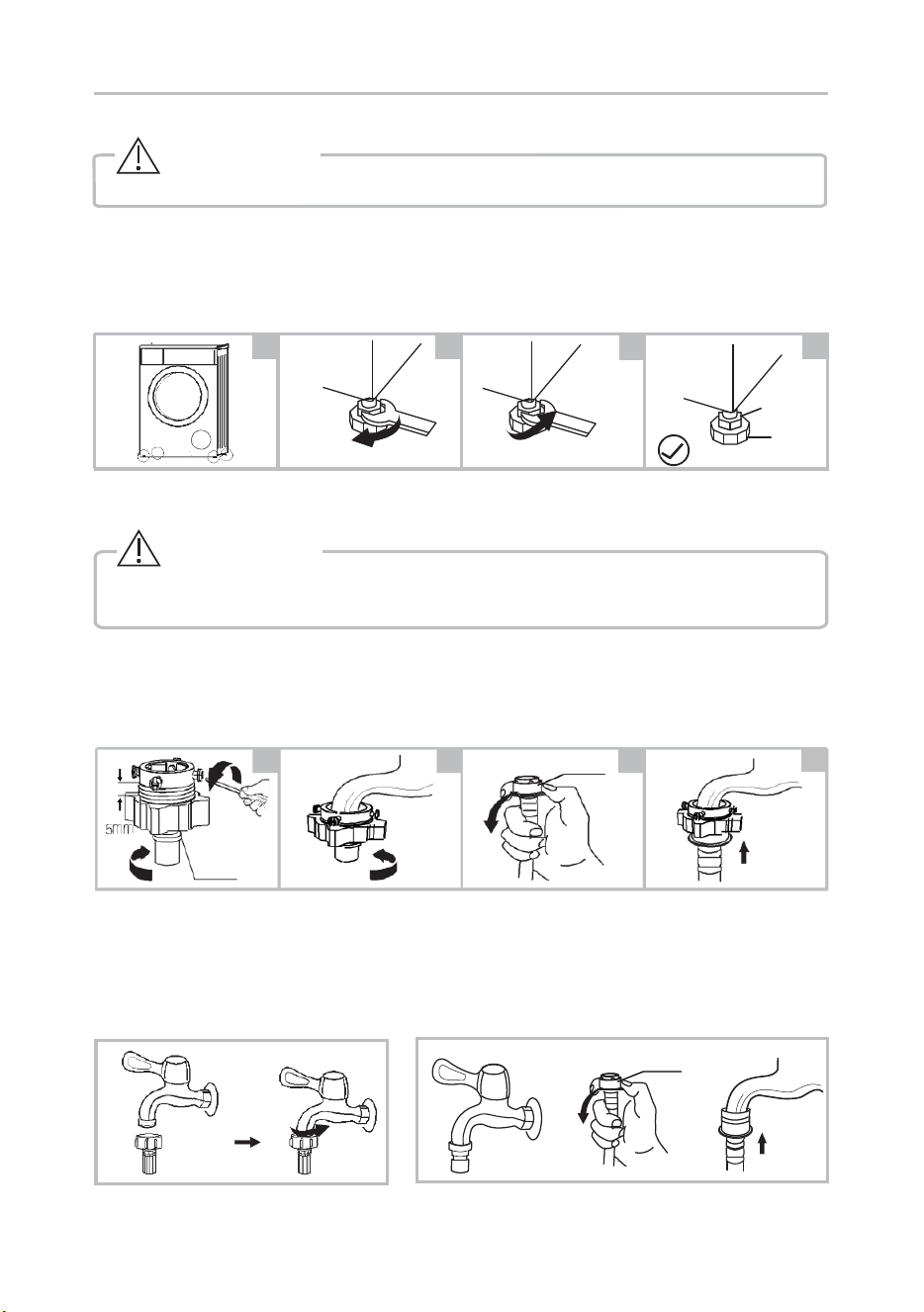 5mm