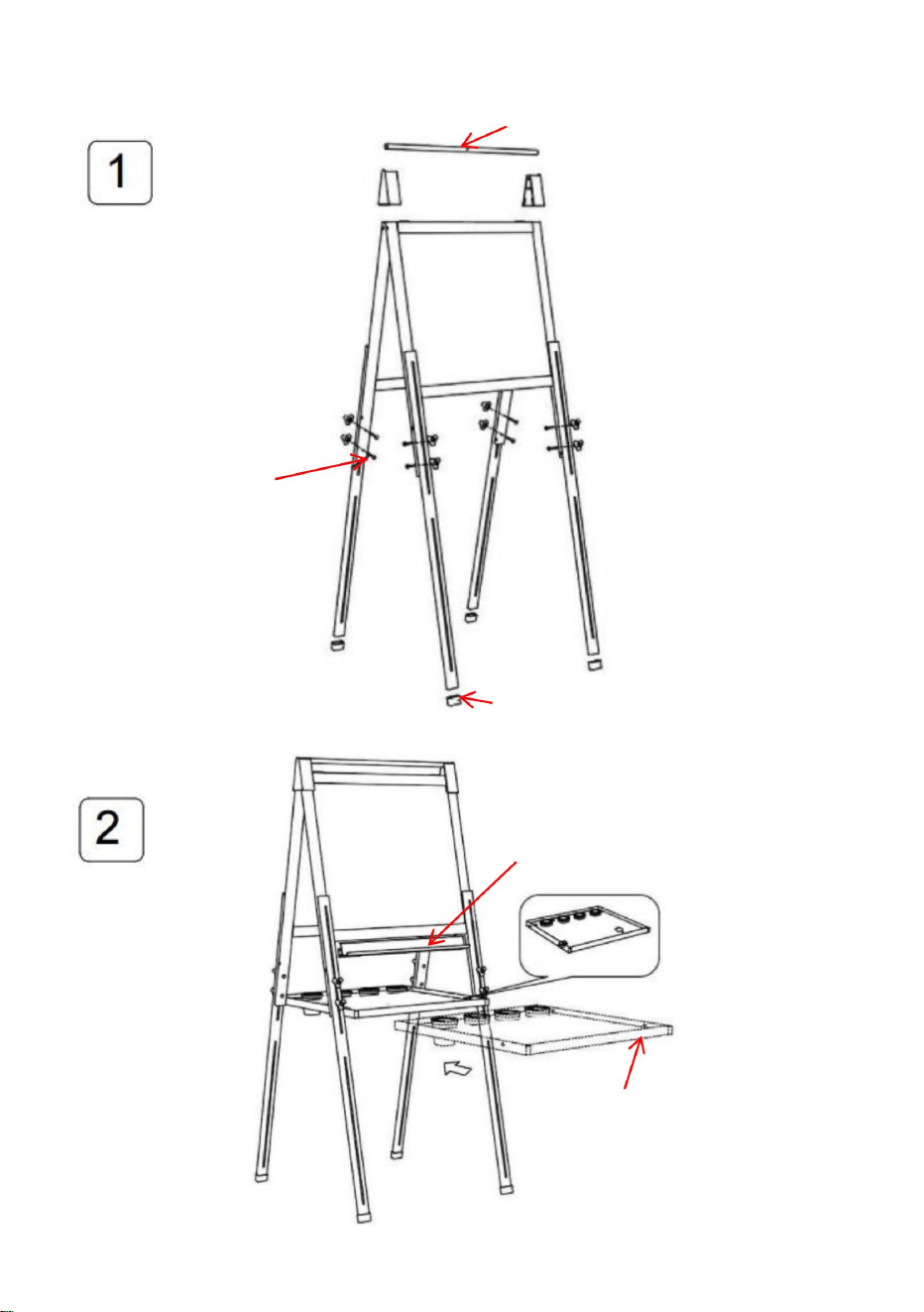 1

2