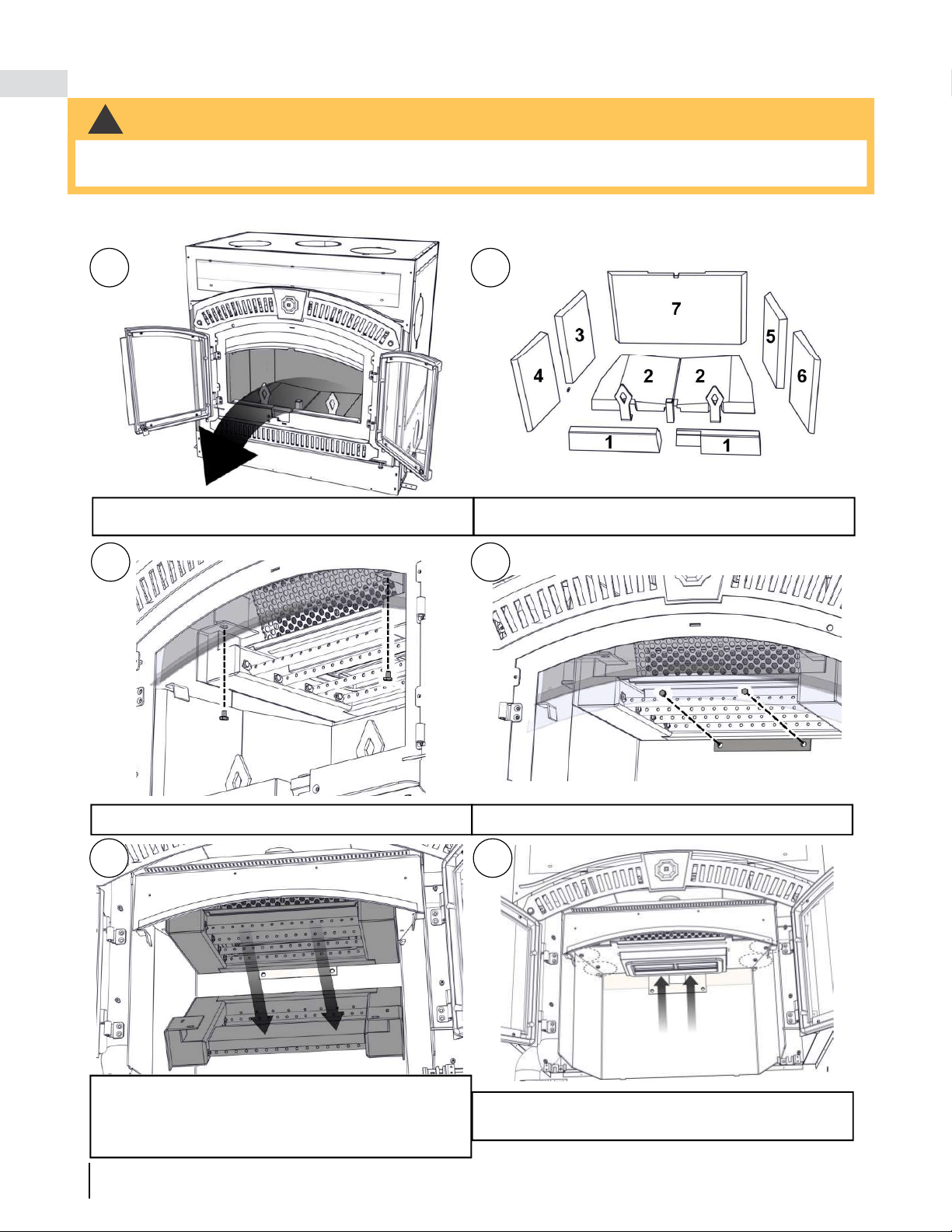 7

3

5

4

2

2

6

1

1