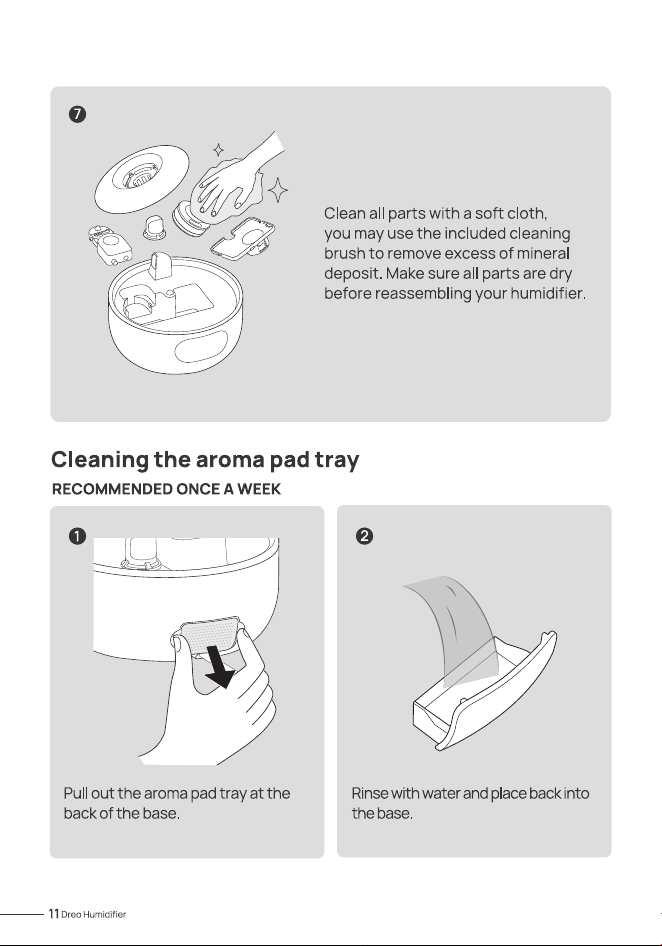 7

Clean all parts with a soft cloth, you may use the included cleaning brush to remove excess of mineral deposit. Make sure all parts are dry before reassembling your humidifier.

Cleaning the aroma pad tray

RECOMMENDED ONCE A WEEK

1

Pull out the aroma pad tray at the back of the base.

2

Rinse with water and place back into the base.

11 Dreo Humidifier