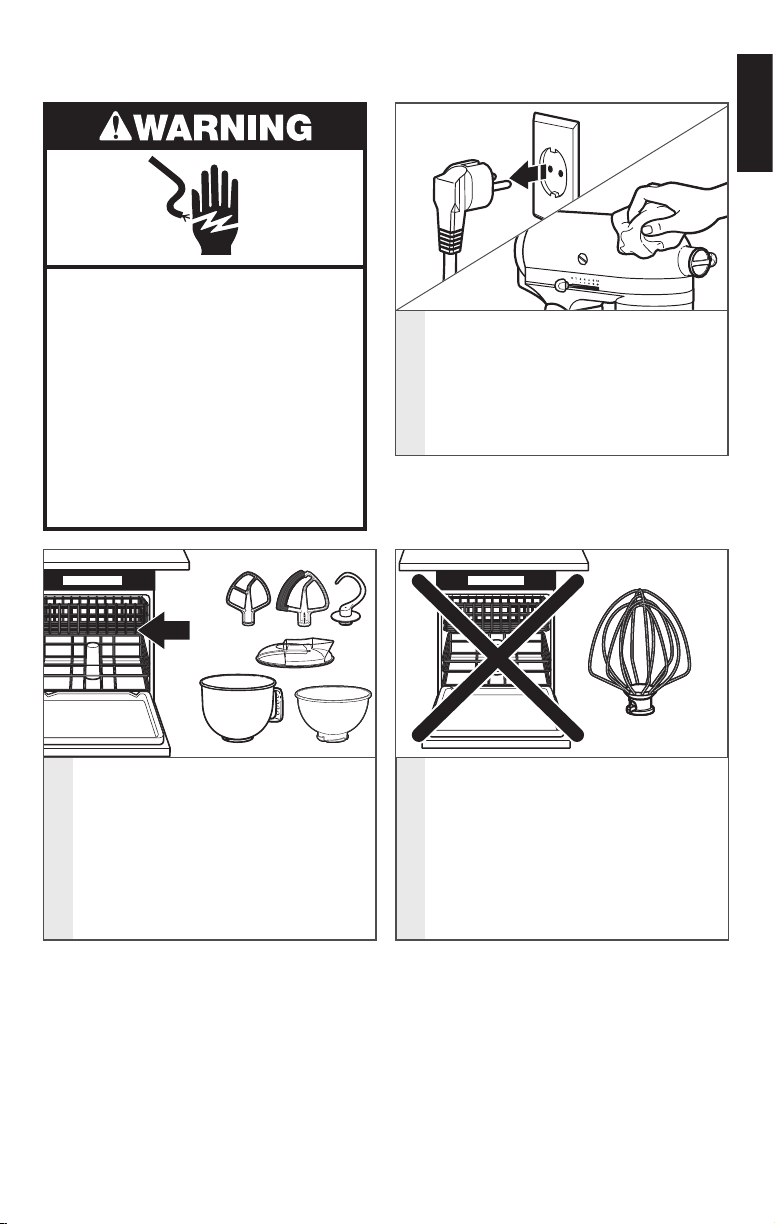 WARNING